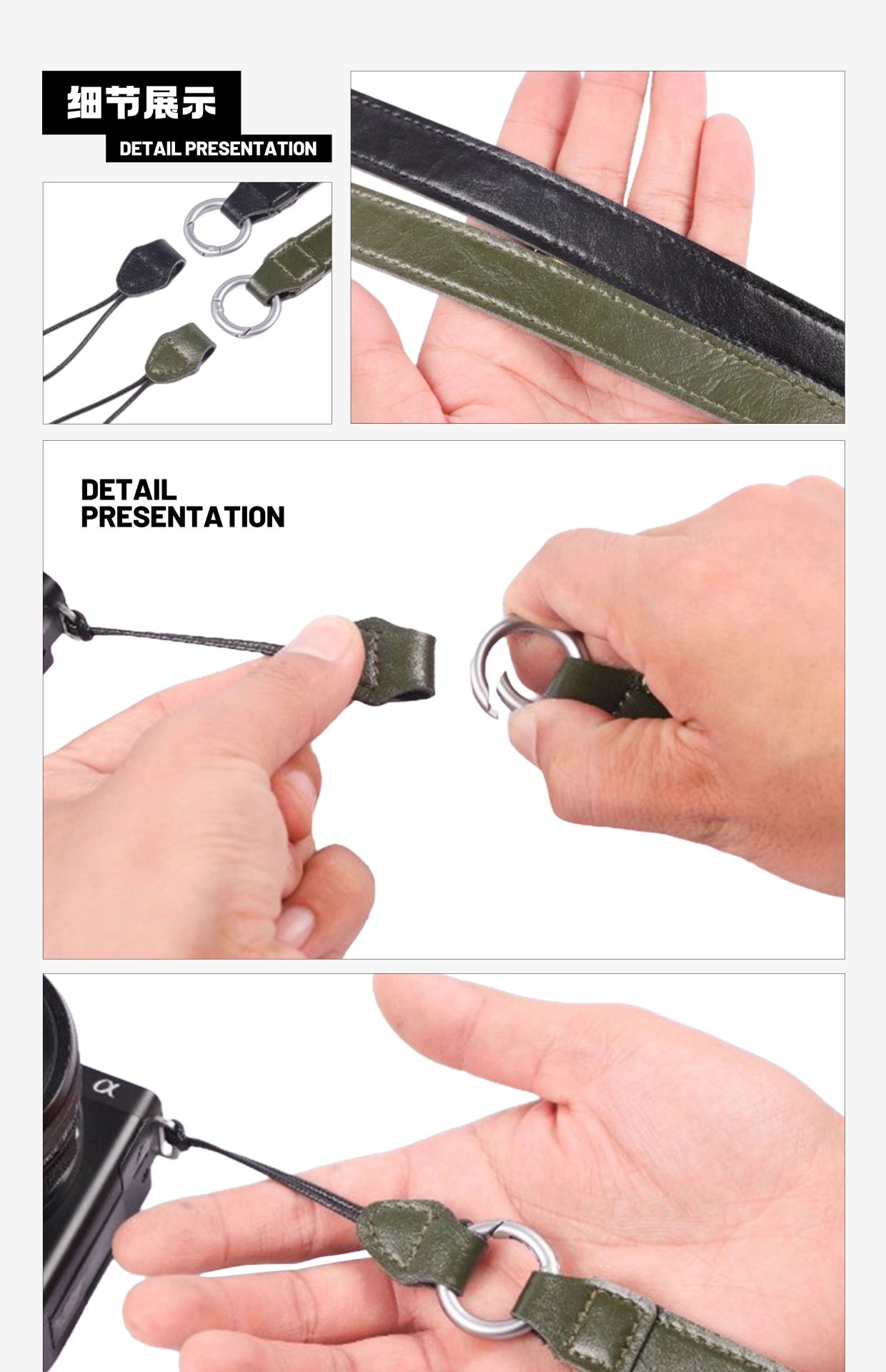 细节展示
DETAIL PRESENTATION

DETAIL
PRESENTATION

α