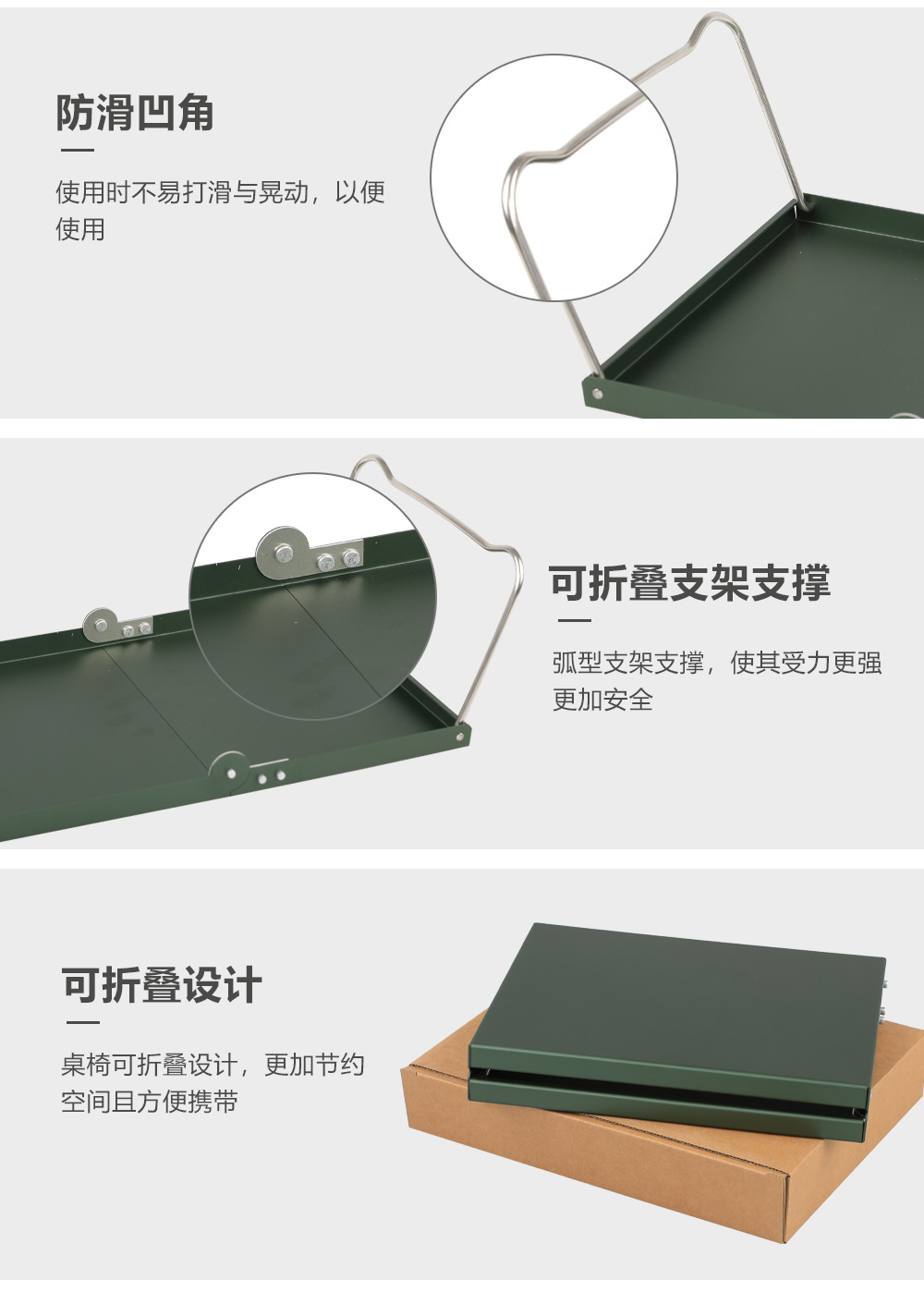 防滑凹角

使用时不易打滑与晃动，以便使用

可折叠支架支撑

弧型支架支撑，使其受力更强更加安全

可折叠设计

桌椅可折叠设计，更加节约空间且方便携带