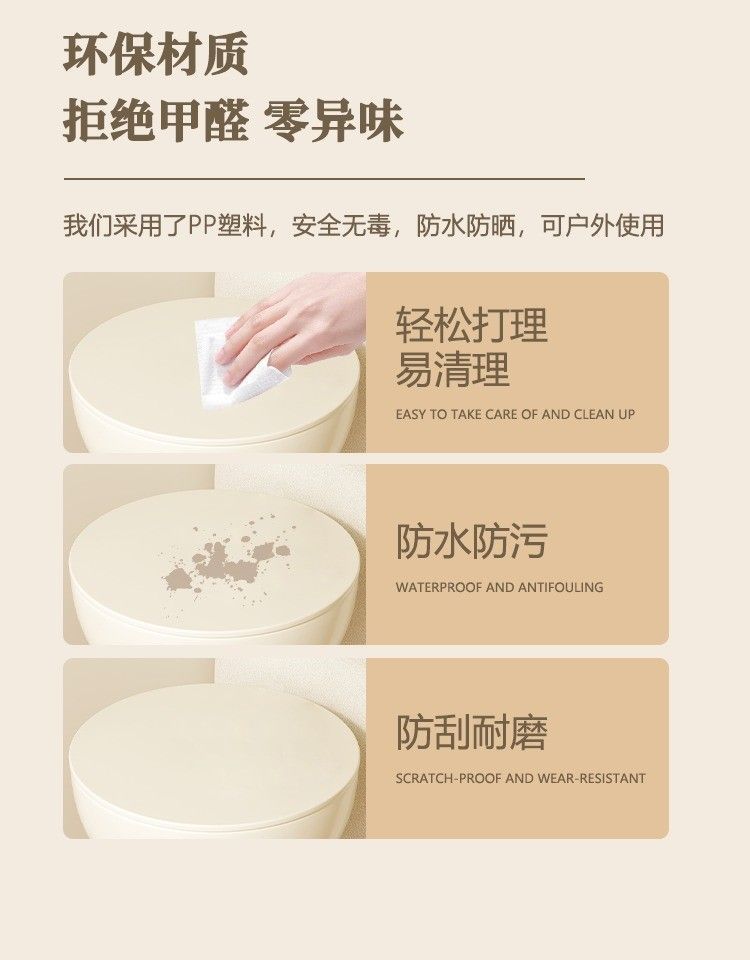 环保材质
拒绝甲醛 零异味

我们采用了PP塑料，安全无毒，防水防晒，可户外使用

轻松打理
易清理
EASY TO TAKE CARE OF AND CLEAN UP

防水防污
WATERPROOF AND ANTIFOULING

防刮耐磨
SCRATCH-PROOF AND WEAR-RESISTANT