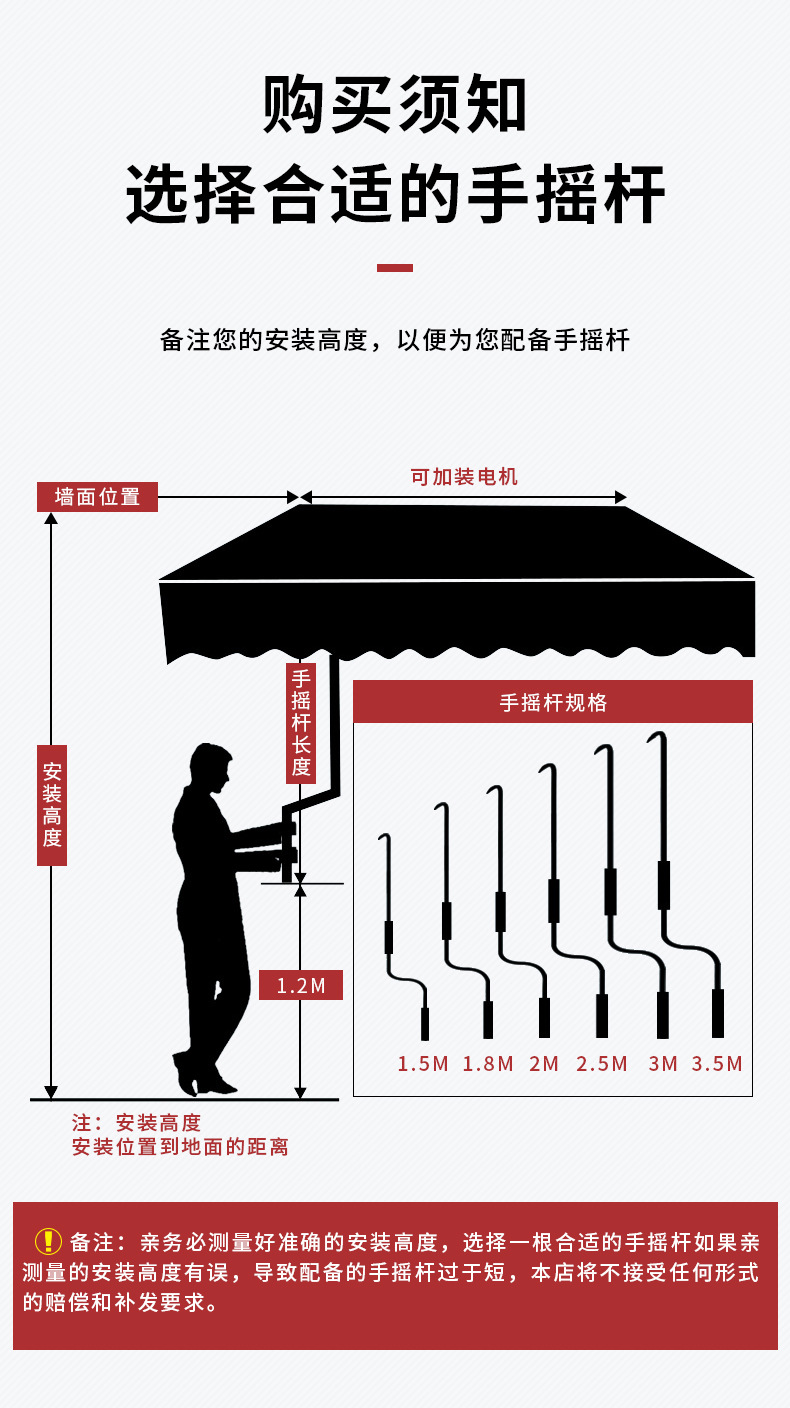 购买须知
选择合适的手摇杆

备注您的安装高度，以便为您配备手摇杆

墙面位置

可加装电机

安装高度

手摇杆长度

1.2M

手摇杆规格

1.5M 1.8M 2M 2.5M 3M 3.5M

注：安装高度
安装位置到地面的距离

! 备注：亲务必测量好准确的安装高度，选择一根合适的手摇杆如果亲测量的安装高度有误，导致配备的手摇杆过于短，本店将不接受任何形式的赔偿和补发要求。