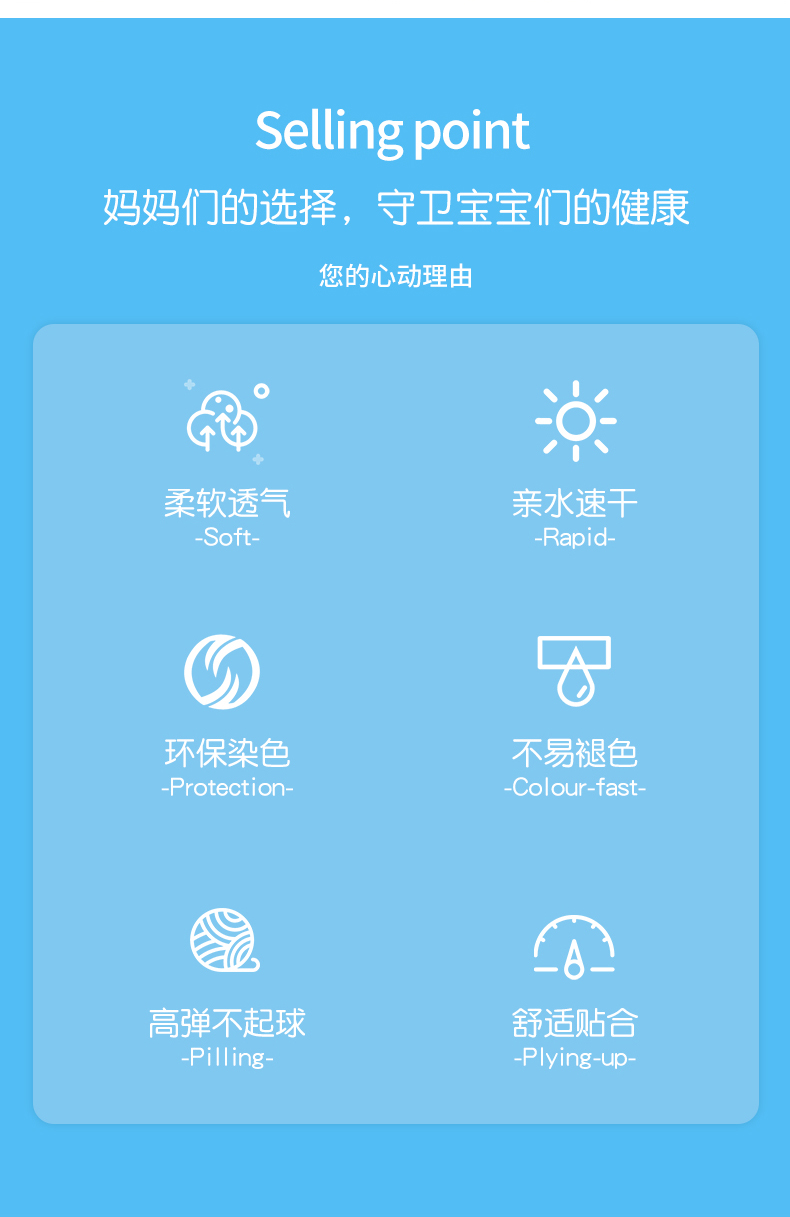 Selling point

妈妈们的选择，守卫宝宝们的健康

您的心动理由

柔软透气
-Soft-

亲水速干
-Rapid-

环保染色
-Protection-

不易褪色
-Colour-fast-

高弹不起球
-Pilling-

舒适贴合
-Plying-up-