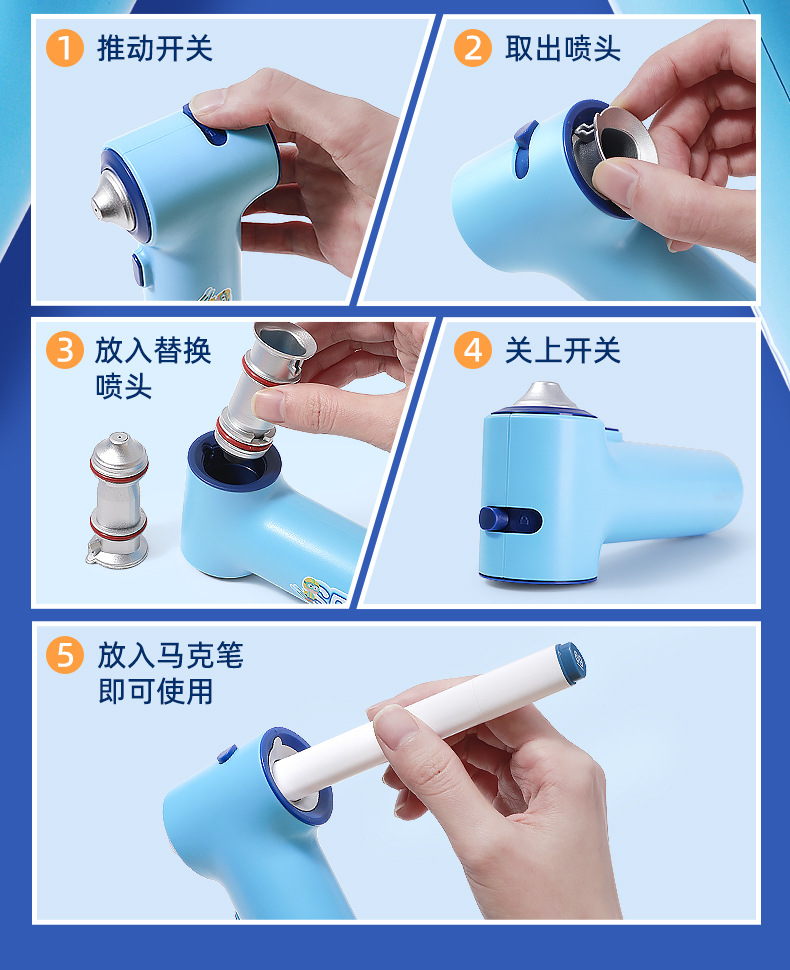 1 推动开关

2 取出喷头

3 放入替换喷头

4 关上开关

5 放入马克笔即可使用