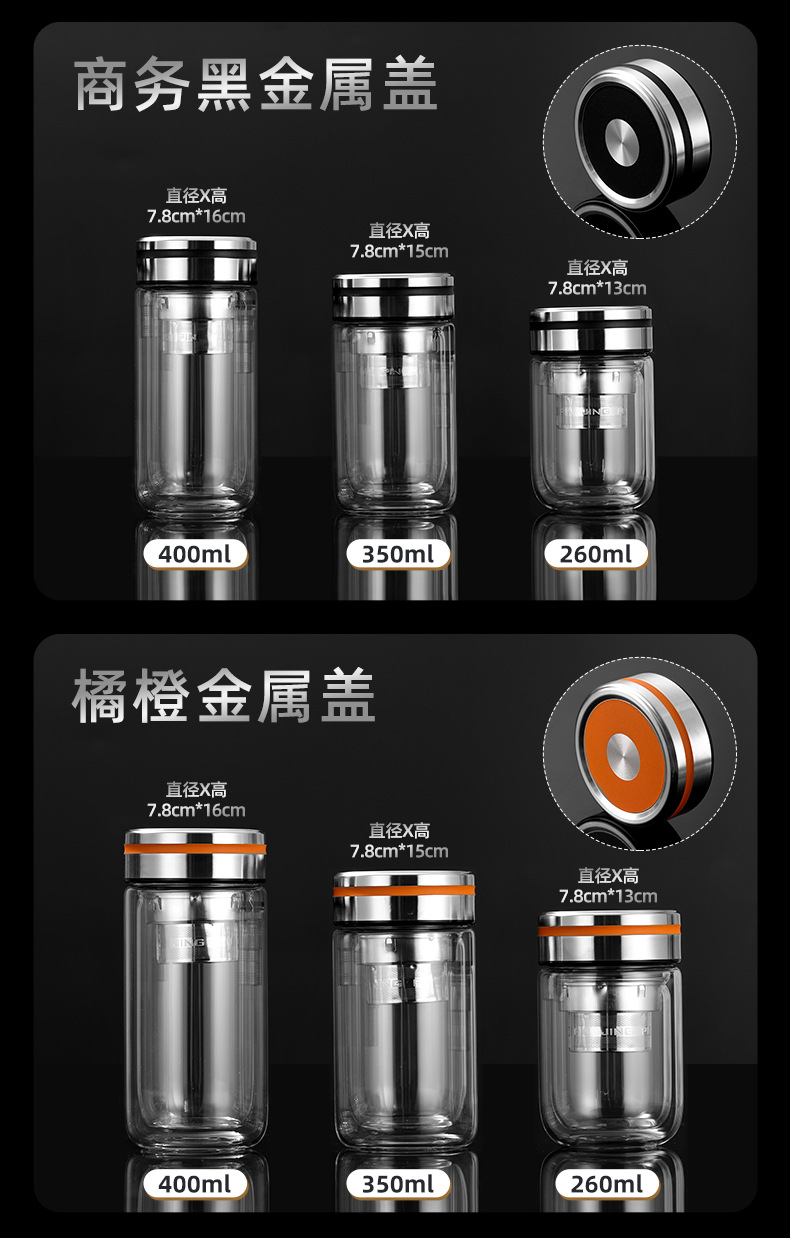 商务黑金属盖

直径X高
7.8cm*16cm

直径X高
7.8cm*15cm

直径X高
7.8cm*13cm

400ml

350ml

260ml

橘橙金属盖

直径X高
7.8cm*16cm

直径X高
7.8cm*15cm

直径X高
7.8cm*13cm

400ml

350ml

260ml