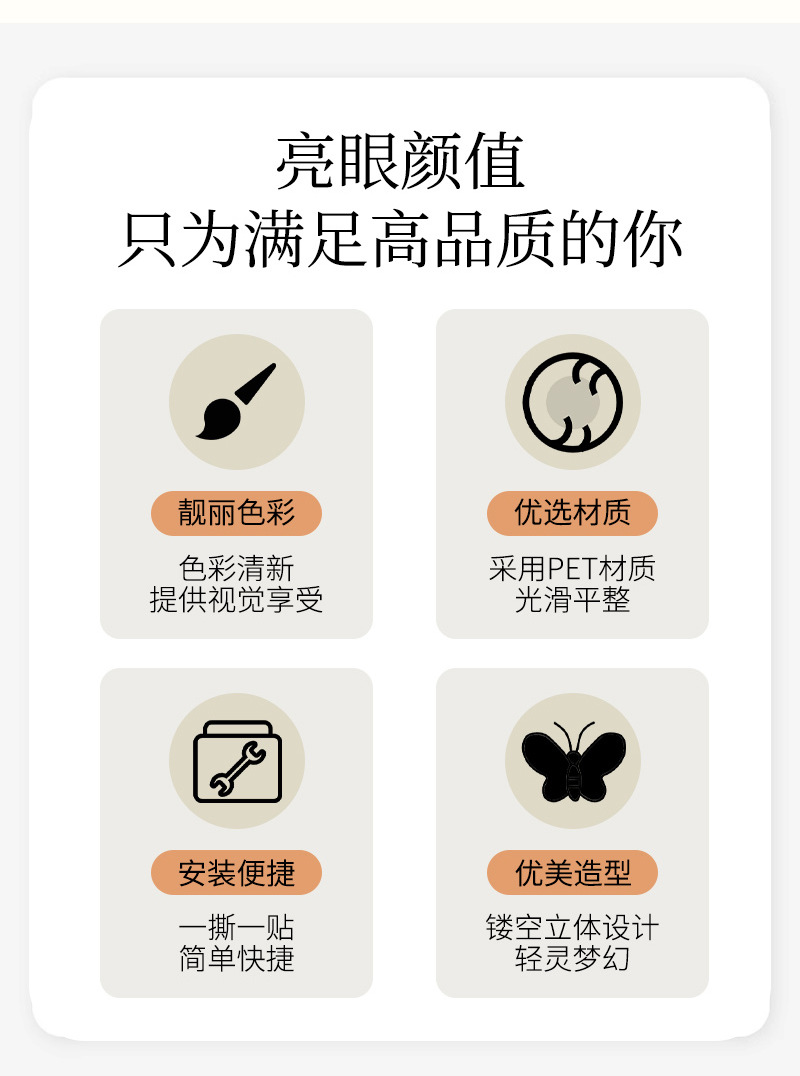 亮眼颜值
只为满足高品质的你

靓丽色彩

色彩清新
提供视觉享受

优选材质

采用PET材质
光滑平整

安装便捷

一撕一贴
简单快捷

优美造型

镂空立体设计
轻灵梦幻