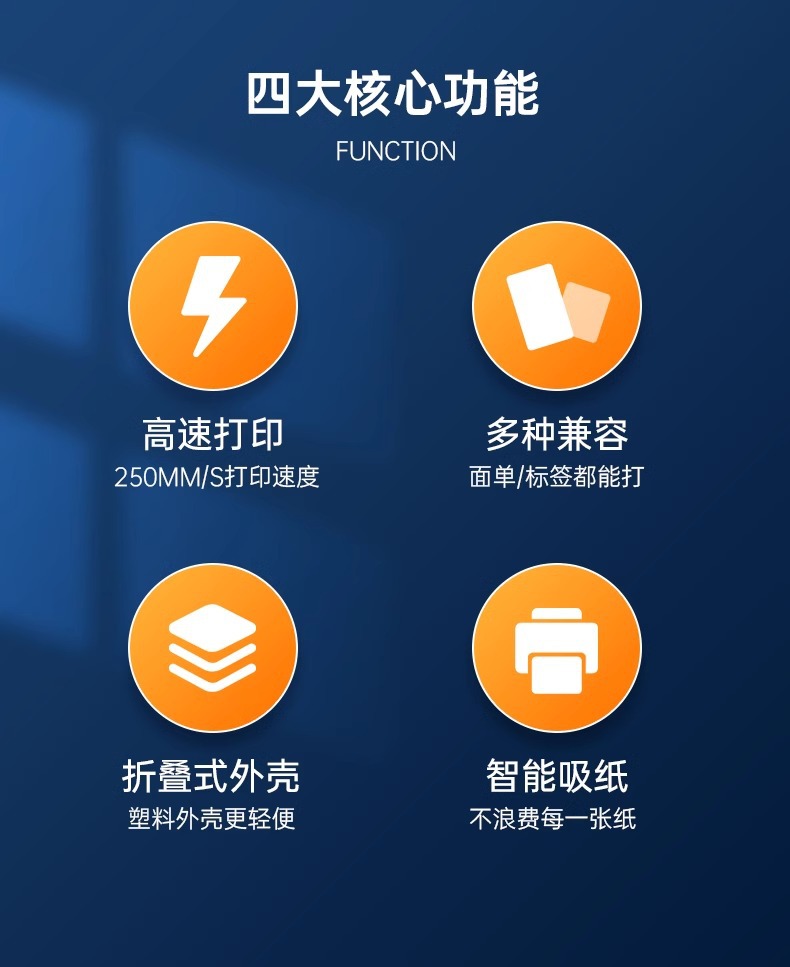 四大核心功能
FUNCTION

高速打印
250MM/S打印速度

多种兼容
面单/标签都能打

折叠式外壳
塑料外壳更轻便

智能吸纸
不浪费每一张纸