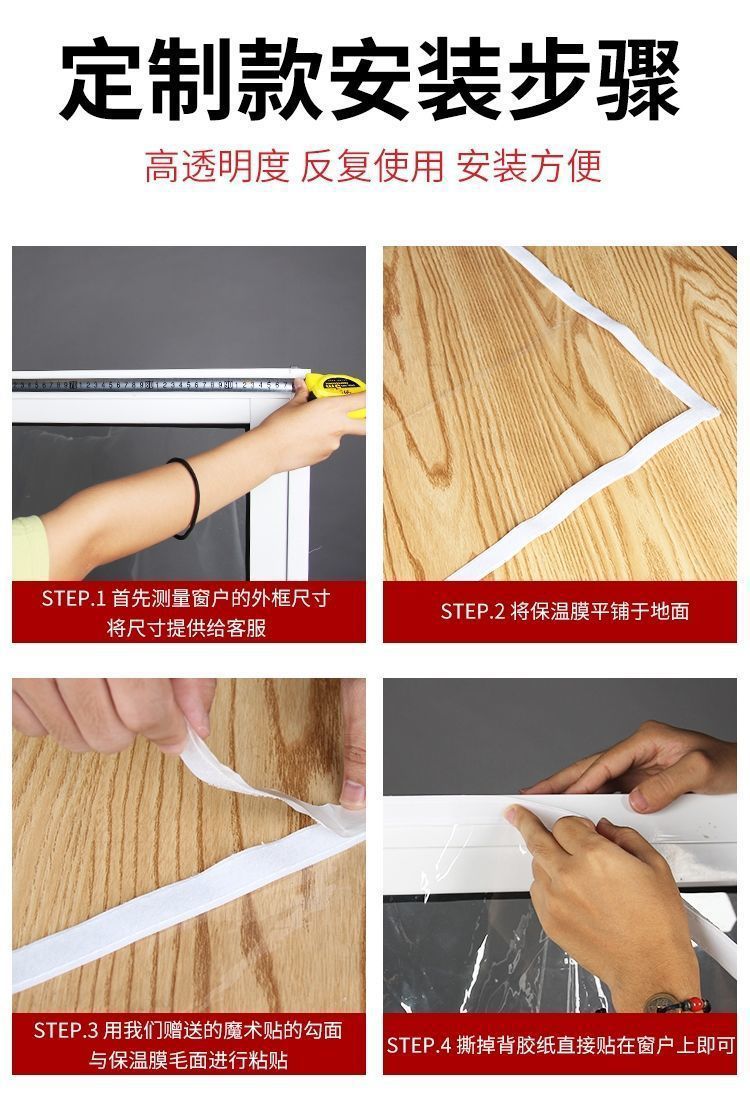 定制款安装步骤

高透明度 反复使用 安装方便

STEP.1 首先测量窗户的外框尺寸
将尺寸提供给客服

STEP.2 将保温膜平铺于地面

STEP.3 用我们赠送的魔术贴的勾面
与保温膜毛面进行粘贴

STEP.4 撕掉背胶纸直接贴在窗户上即可