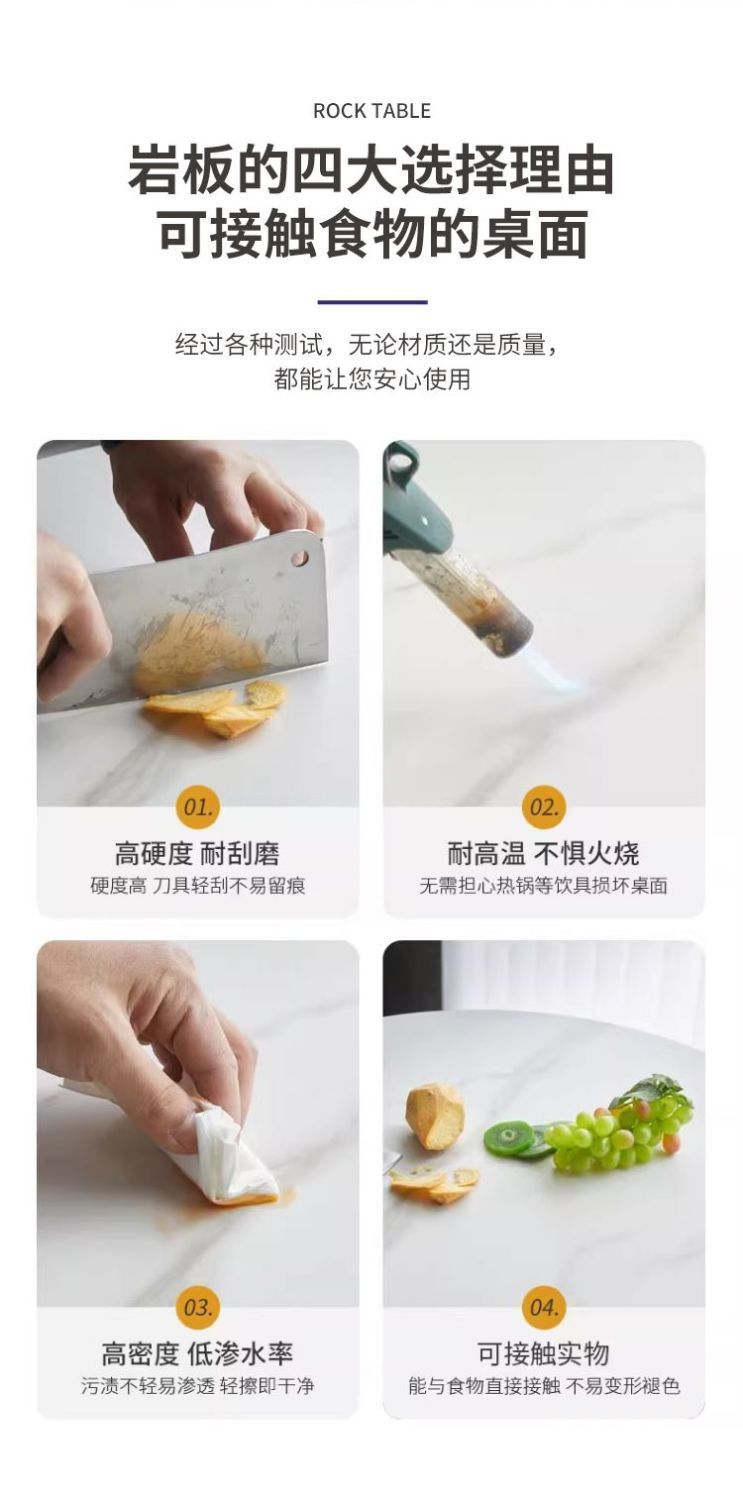 ROCK TABLE

岩板的四大选择理由
可接触食物的桌面

经过各种测试，无论材质还是质量，
都能让您安心使用

01.

高硬度 耐刮磨

硬度高 刀具轻刮不易留痕

02.

耐高温 不惧火烧

无需担心热锅等饮具损坏桌面

03.

高密度 低渗水率

污渍不轻易渗透 轻擦即干净

04.

可接触实物

能与食物直接接触 不易变形褪色