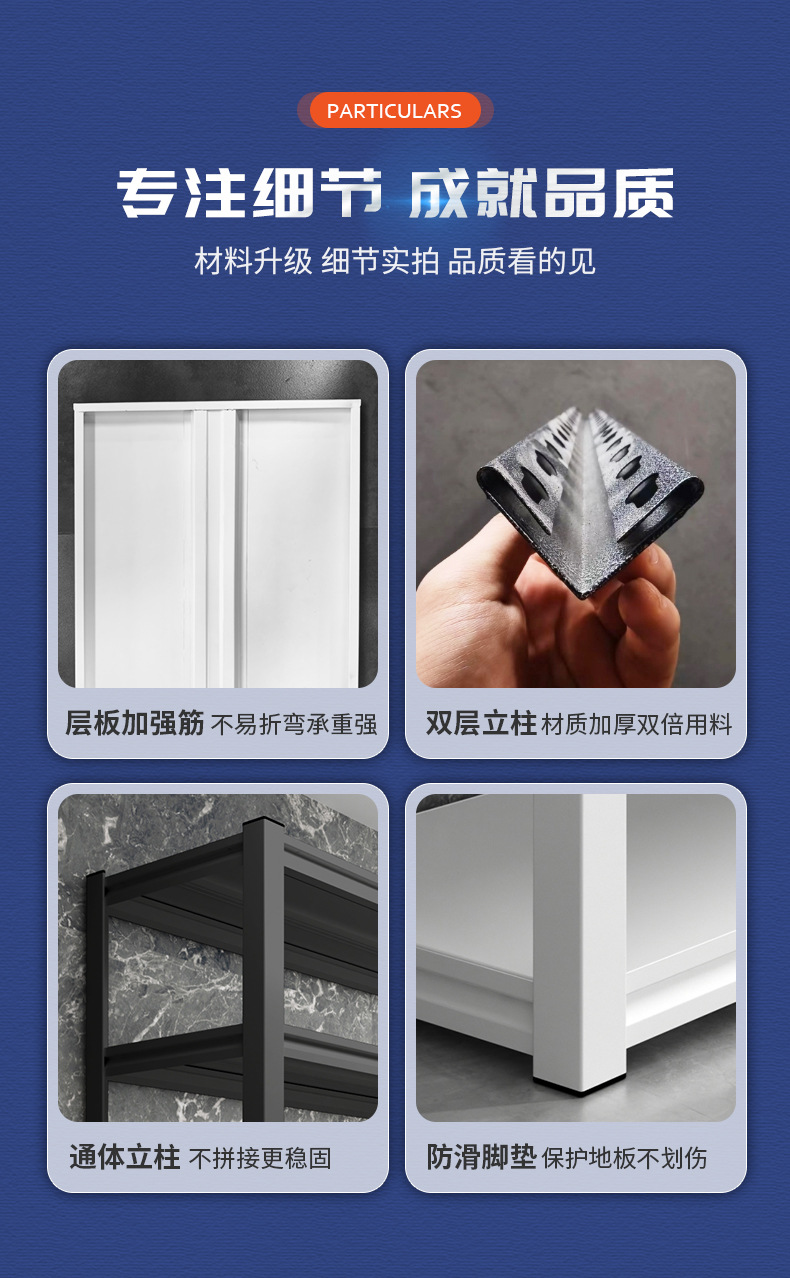 PARTICULARS

专注细节 成就品质

材料升级 细节实拍 品质看的见

层板加强筋 不易折弯承重强

双层立柱 材质加厚双倍用料

通体立柱 不拼接更稳固

防滑脚垫 保护地板不划伤