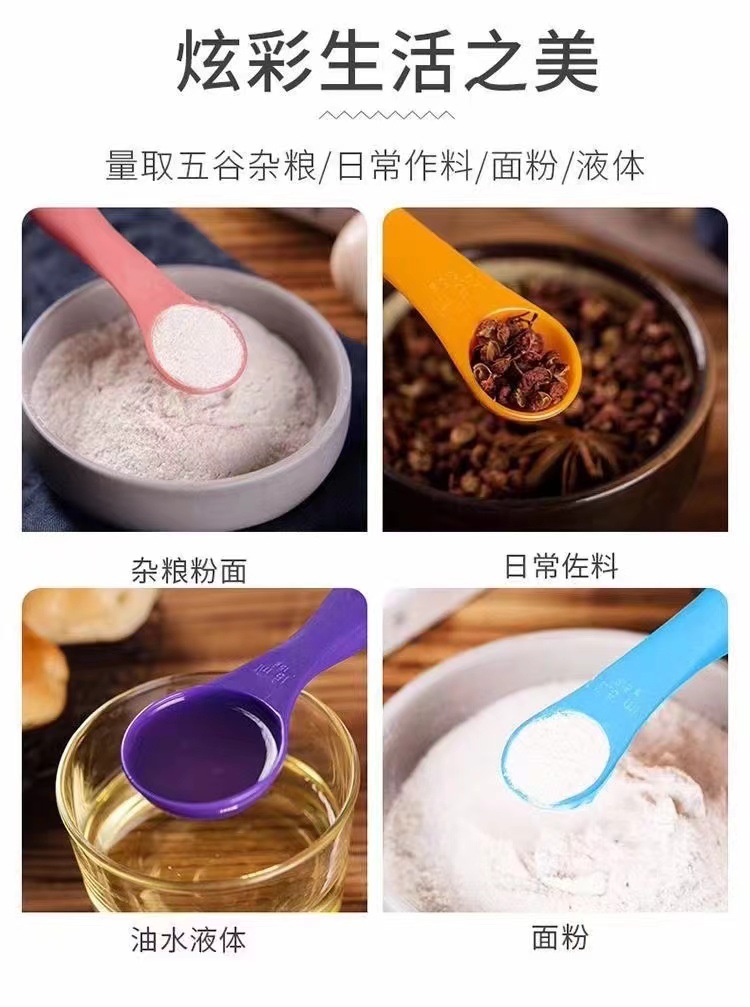 炫彩生活之美

量取五谷杂粮/日常作料/面粉/液体

杂粮粉面

日常佐料

油水液体

面粉