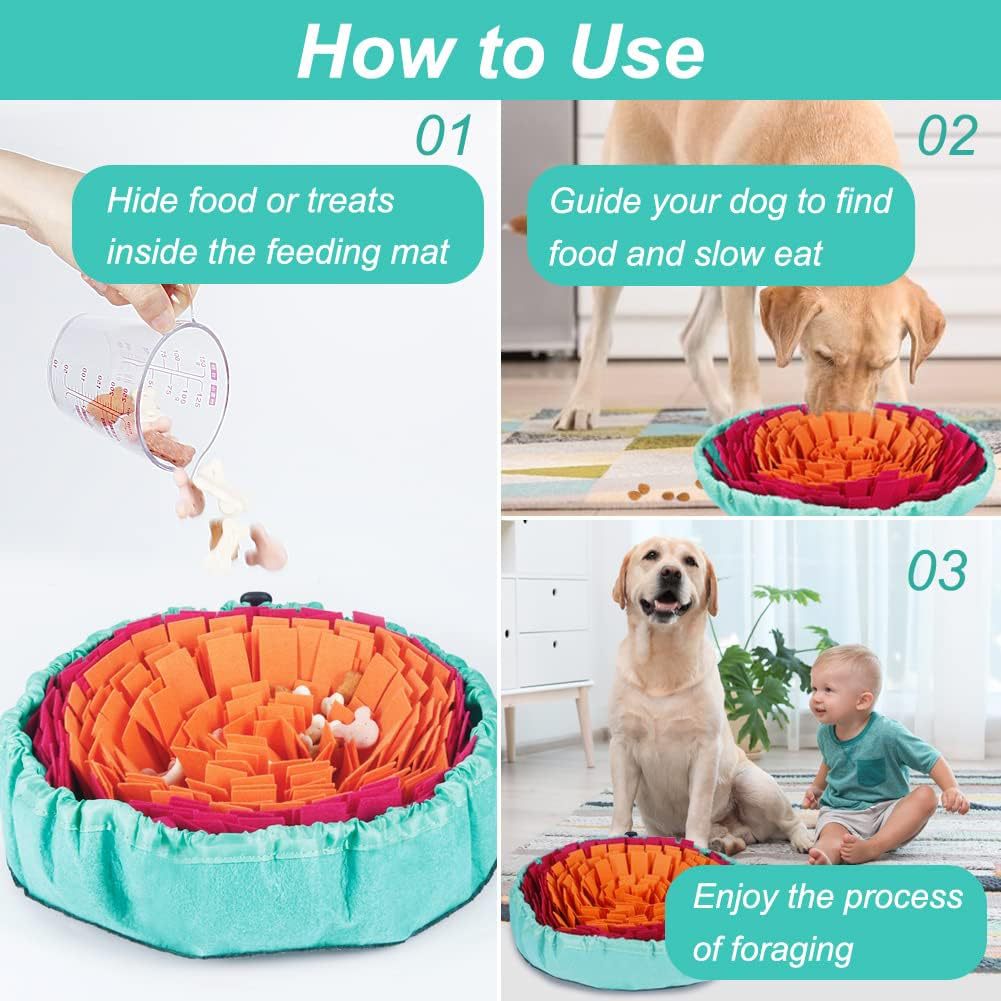 How to Use

01

Hide food or treats inside the feeding mat

02

Guide your dog to find food and slow eat

03

Enjoy the process of foraging