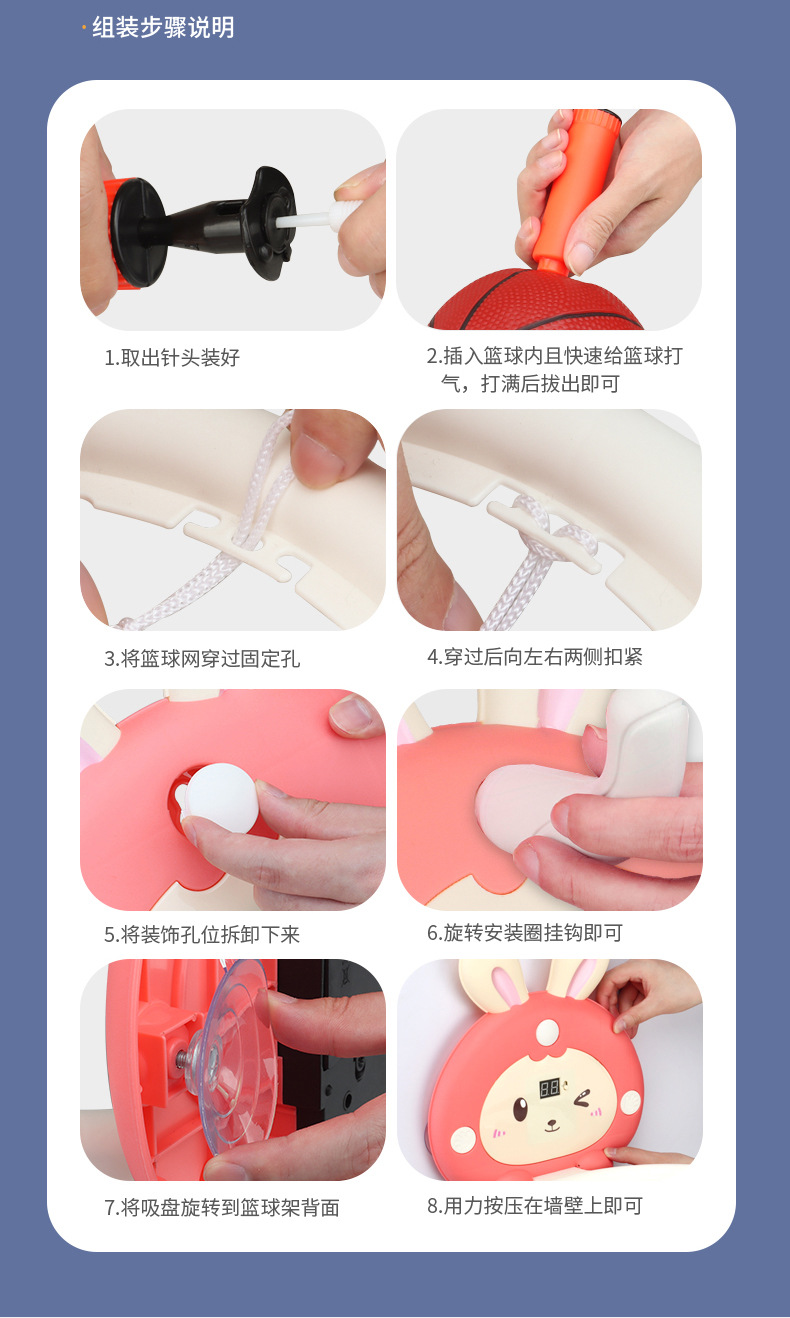 组装步骤说明

1.取出针头装好

2.插入篮球内且快速给篮球打气，打满后拔出即可

3.将篮球网穿过固定孔

4.穿过后向左右两侧扣紧

5.将装饰孔位拆卸下来

6.旋转安装圈挂钩即可

7.将吸盘旋转到篮球架背面

8.用力按压在墙壁上即可