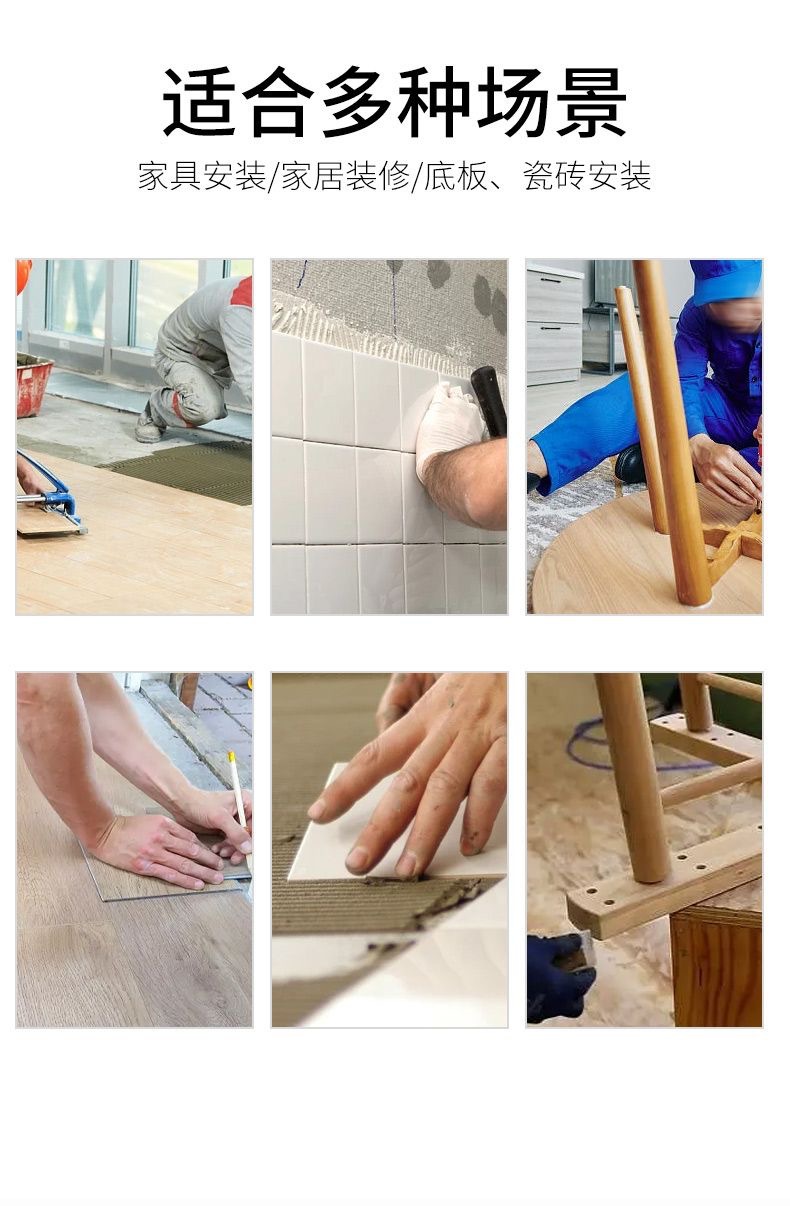 适合多种场景

家具安装/家居装修/底板、瓷砖安装