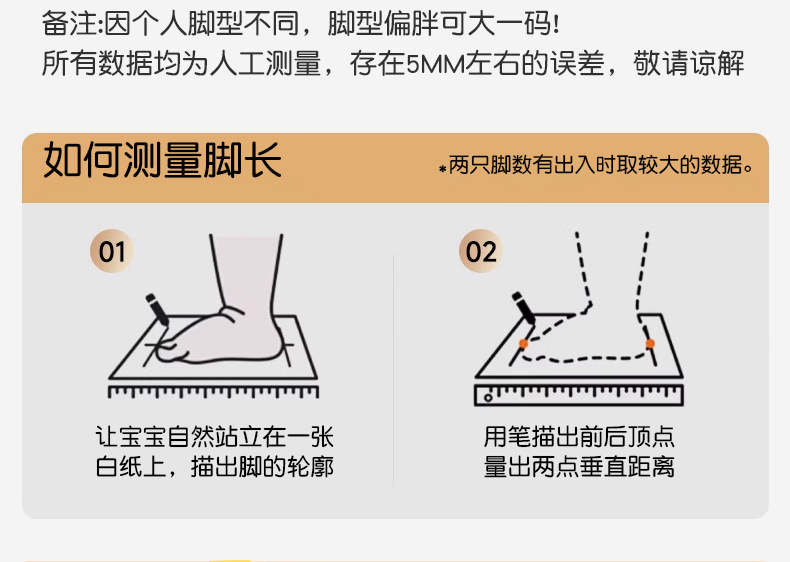 备注:因个人脚型不同，脚型偏胖可大一码!
所有数据均为人工测量，存在5MM左右的误差，敬请谅解

如何测量脚长
*两只脚数有出入时取较大的数据。

01
让宝宝自然站立在一张白纸上，描出脚的轮廓

02
用笔描出前后顶点量出两点垂直距离