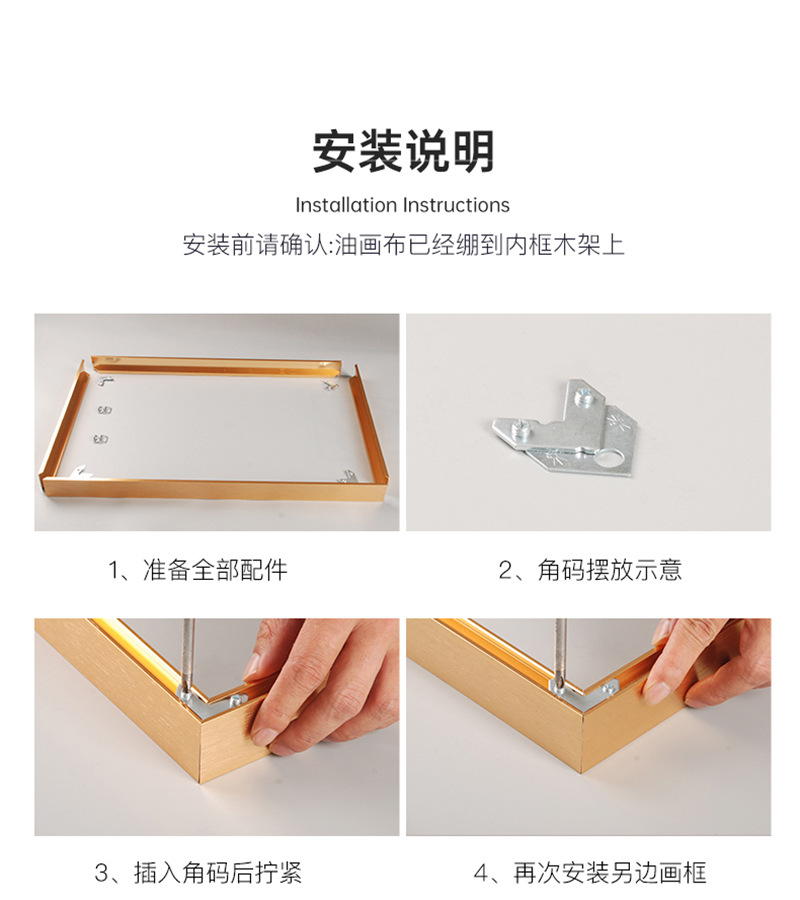 安装说明

Installation Instructions

安装前请确认:油画布已经绷到内框木架上

1、准备全部配件

2、角码摆放示意

3、插入角码后拧紧

4、再次安装另边画框