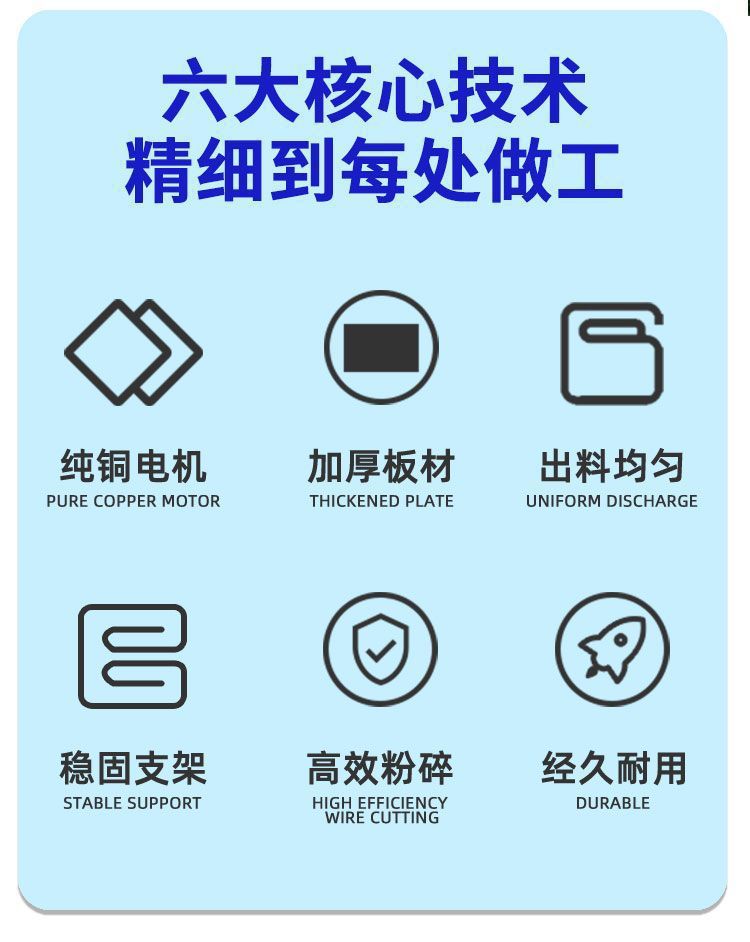 六大核心技术
精细到每处做工

纯铜电机
PURE COPPER MOTOR

加厚板材
THICKENED PLATE

出料均匀
UNIFORM DISCHARGE

稳固支架
STABLE SUPPORT

高效粉碎
HIGH EFFICIENCY WIRE CUTTING

经久耐用
DURABLE