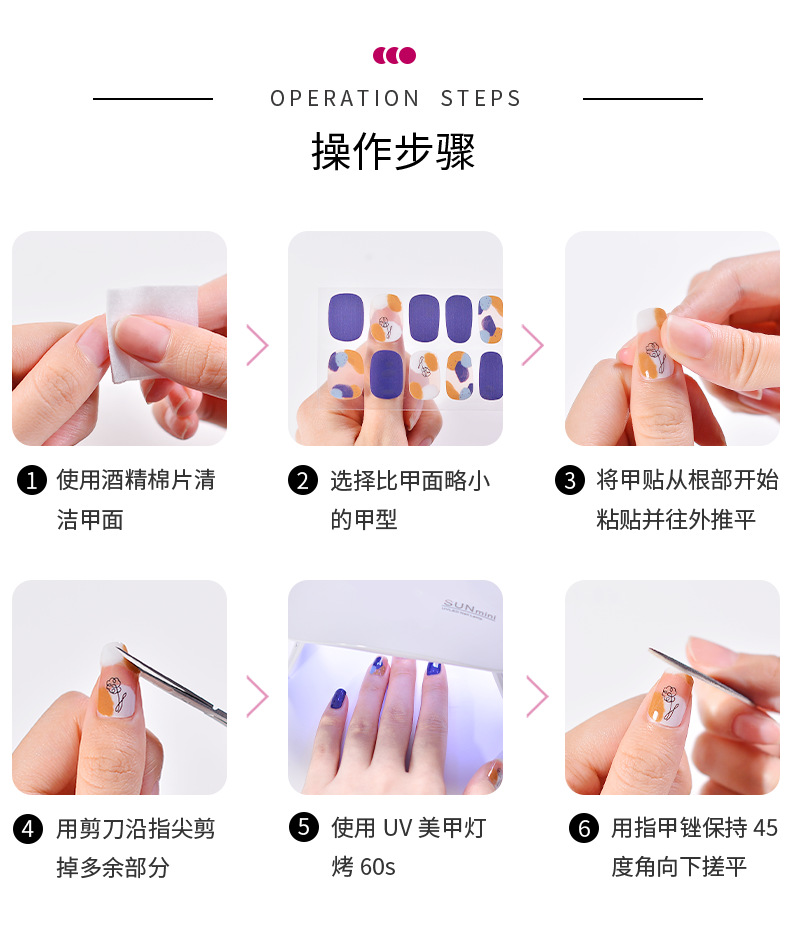 OPERATION STEPS

操作步骤

1 使用酒精棉片清洁甲面

2 选择比甲面略小的甲型

3 将甲贴从根部开始粘贴并往外推平

SUNmini

4 用剪刀沿指尖剪掉多余部分

5 使用 UV 美甲灯烤 60s

6 用指甲锉保持 45 度角向下搓平