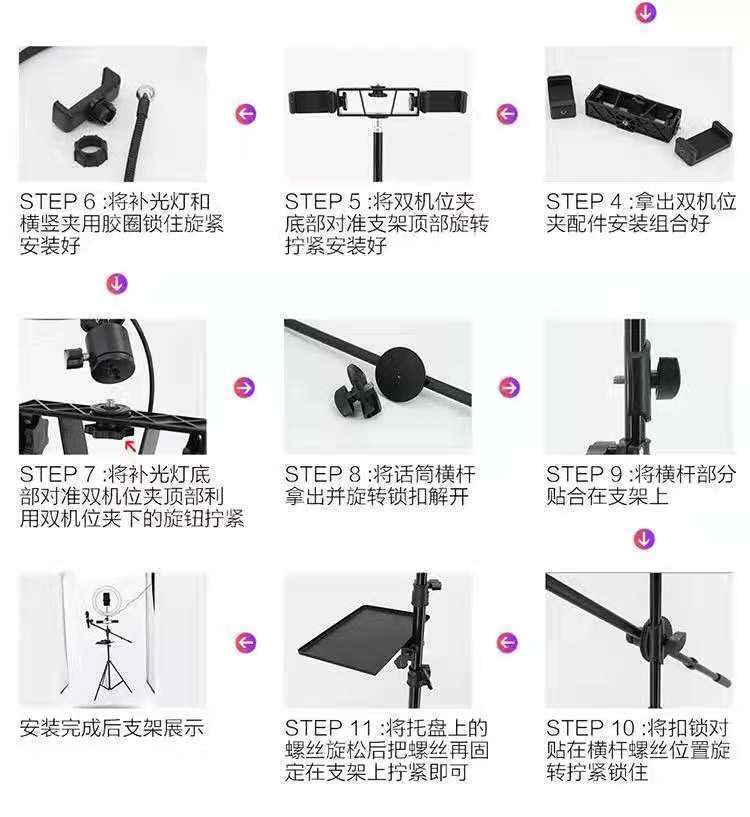 STEP 6 :将补光灯和横竖夹用胶圈锁住旋紧安装好

STEP 5 :将双机位夹底部对准支架顶部旋转拧紧安装好

STEP 4 :拿出双机位夹配件安装组合好

STEP 7 :将补光灯底部对准双机位夹顶部利用双机位夹下的旋钮拧紧

STEP 8 :将话筒横杆拿出并旋转锁扣解开

STEP 9 :将横杆部分贴合在支架上

安装完成后支架展示

STEP 11 :将托盘上的螺丝旋松后把螺丝再固定在支架上拧紧即可

STEP 10 :将扣锁对贴在横杆螺丝位置旋转拧紧锁住