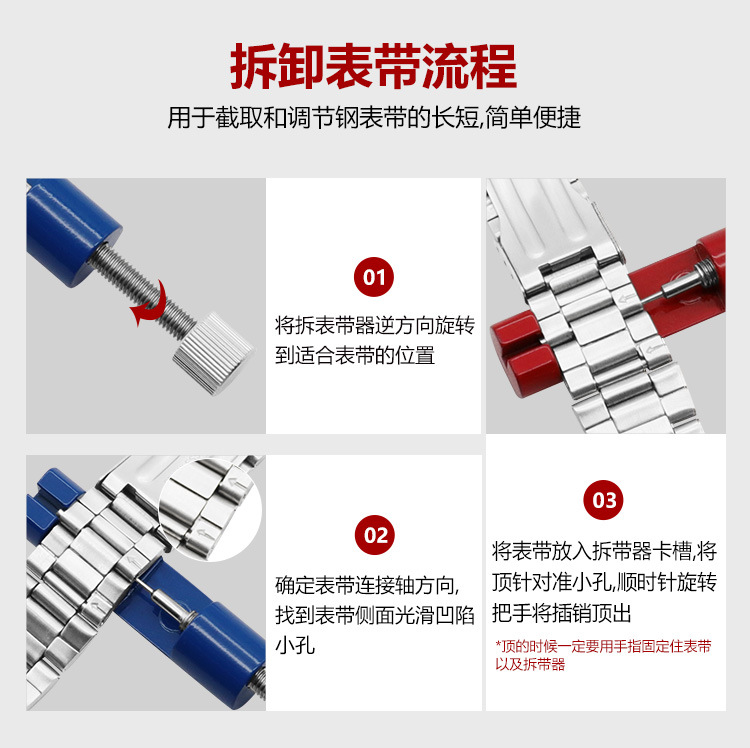 拆卸表带流程

用于截取和调节钢表带的长短,简单便捷

01

将拆表带器逆方向旋转到适合表带的位置

02

确定表带连接轴方向,找到表带侧面光滑凹陷小孔

03

将表带放入拆带器卡槽,将顶针对准小孔,顺时针旋转把手将插销顶出

*顶的时候一定要用手指固定住表带以及拆带器