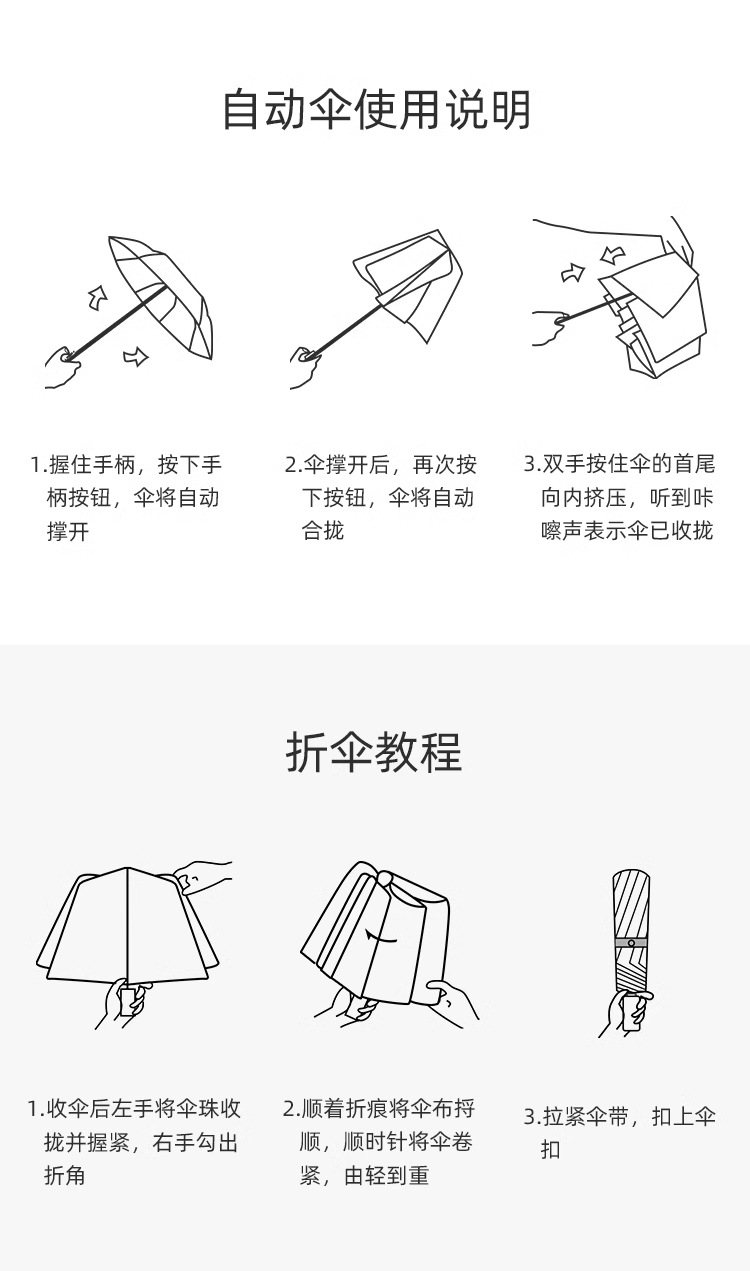 自动伞使用说明

1.握住手柄，按下手柄按钮，伞将自动撑开

2.伞撑开后，再次按下按钮，伞将自动合拢

3.双手按住伞的首尾向内挤压，听到咔嚓声表示伞已收拢

折伞教程

1.收伞后左手将伞珠收拢并握紧，右手勾出折角

2.顺着折痕将伞布捋顺，顺时针将伞卷紧，由轻到重

3.拉紧伞带，扣上伞扣