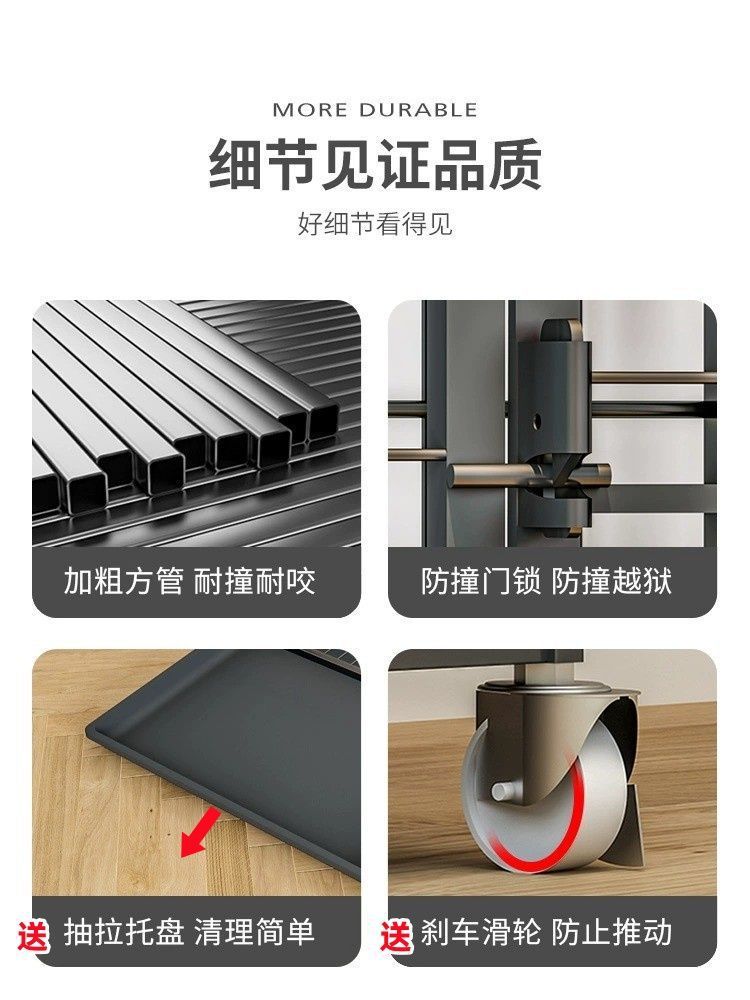 MORE DURABLE

细节见证品质

好细节看得见

加粗方管 耐撞耐咬

防撞门锁 防撞越狱

送 抽拉托盘 清理简单

送 刹车滑轮 防止推动