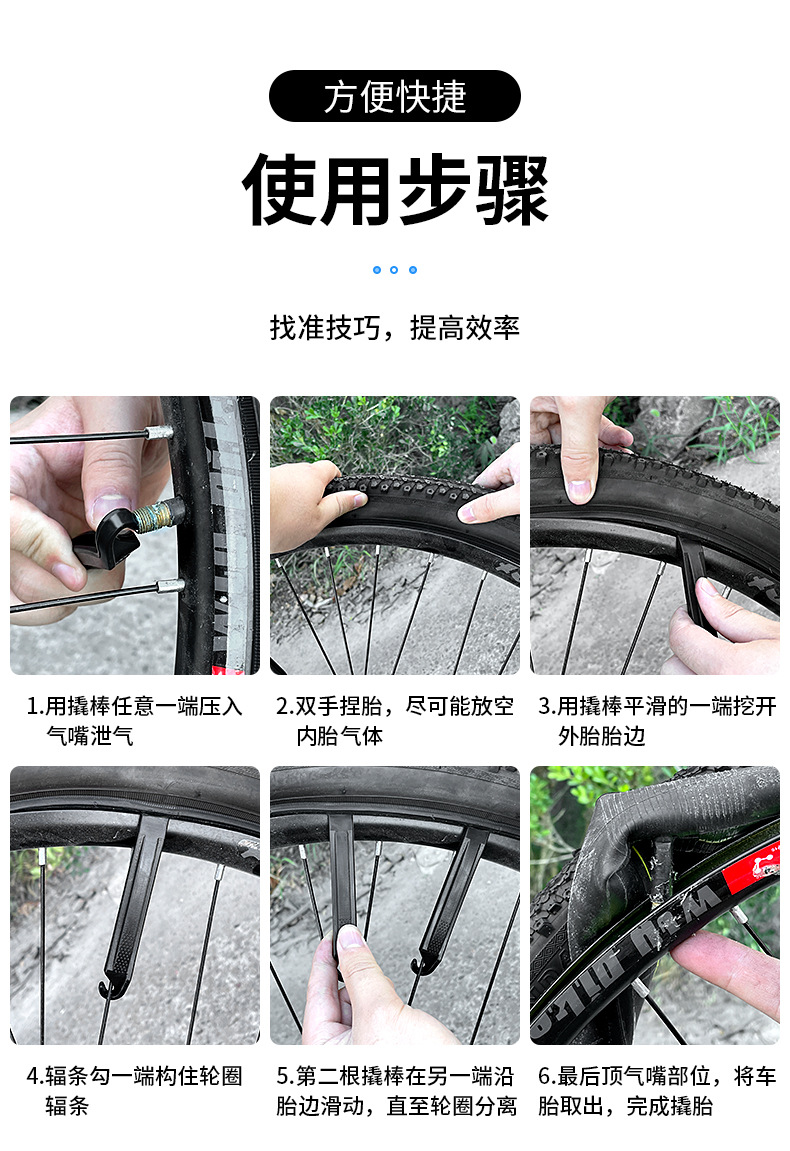 方便快捷

使用步骤

找准技巧，提高效率

1.用撬棒任意一端压入气嘴泄气

2.双手捏胎，尽可能放空内胎气体

3.用撬棒平滑的一端挖开外胎胎边

4.辐条勾一端构住轮圈辐条

5.第二根撬棒在另一端沿胎边滑动，直至轮圈分离

6.最后顶气嘴部位，将车胎取出，完成撬胎