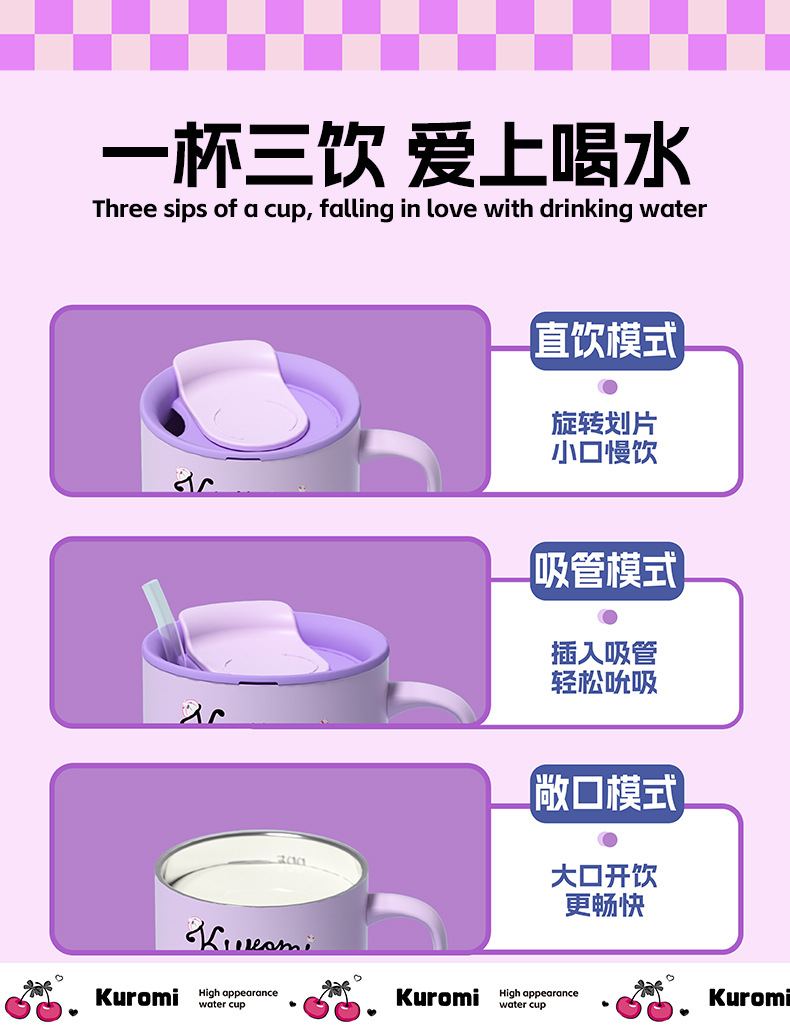 一杯三饮 爱上喝水
Three sips of a cup, falling in love with drinking water

直饮模式
旋转划片
小口慢饮

吸管模式
插入吸管
轻松吮吸

敞口模式
大口开饮
更畅快

Kuromi

Kuromi High appearance water cup Kuromi High appearance water cup Kuromi