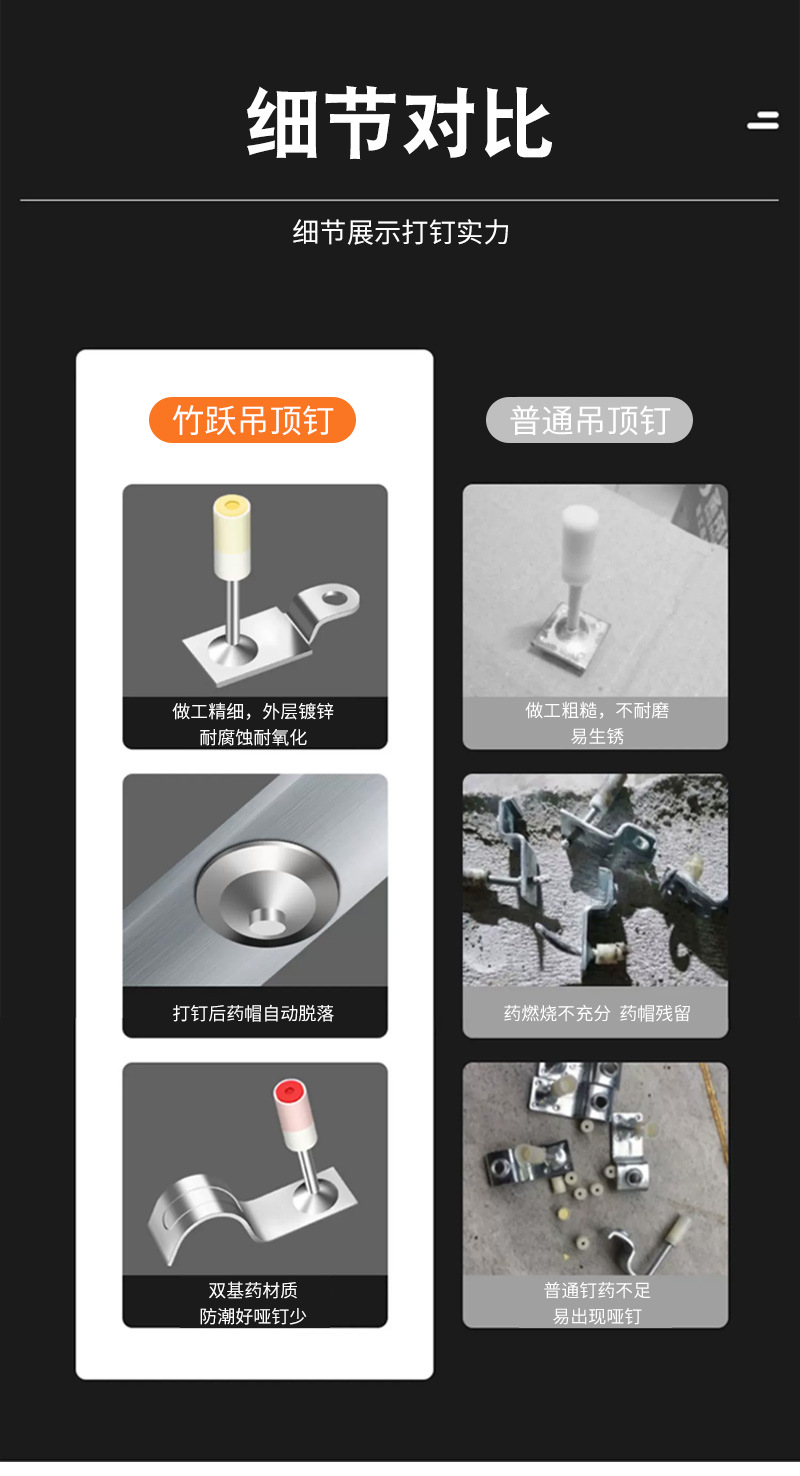 细节对比

细节展示打钉实力

竹跃吊顶钉

做工精细，外层镀锌
耐腐蚀耐氧化

打钉后药帽自动脱落

双基药材质
防潮好哑钉少

普通吊顶钉

做工粗糙，不耐磨
易生锈

药燃烧不充分 药帽残留

普通钉药不足
易出现哑钉