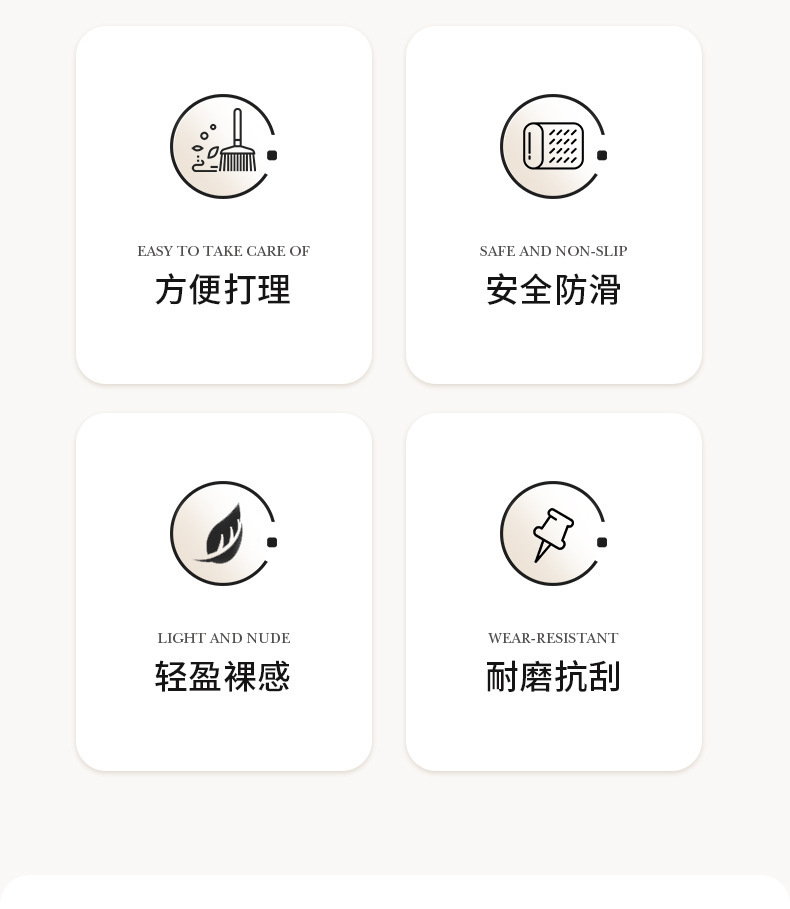 EASY TO TAKE CARE OF
方便打理

SAFE AND NON-SLIP
安全防滑

LIGHT AND NUDE
轻盈裸感

WEAR-RESISTANT
耐磨抗刮