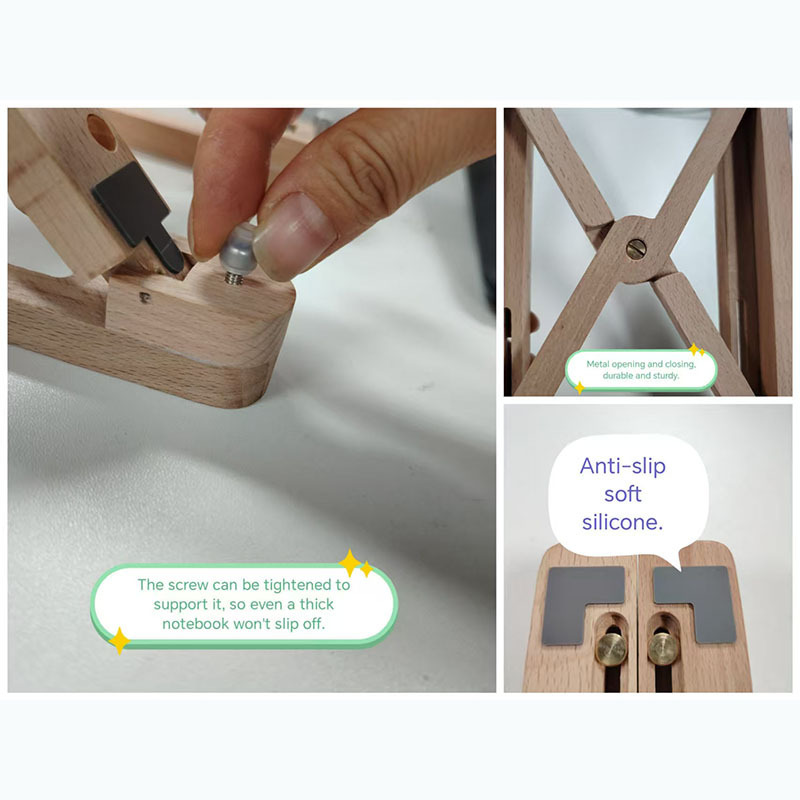 The screw can be tightened to support it, so even a thick notebook won't slip off.

Metal opening and closing, durable and sturdy.

Anti-slip soft silicone.