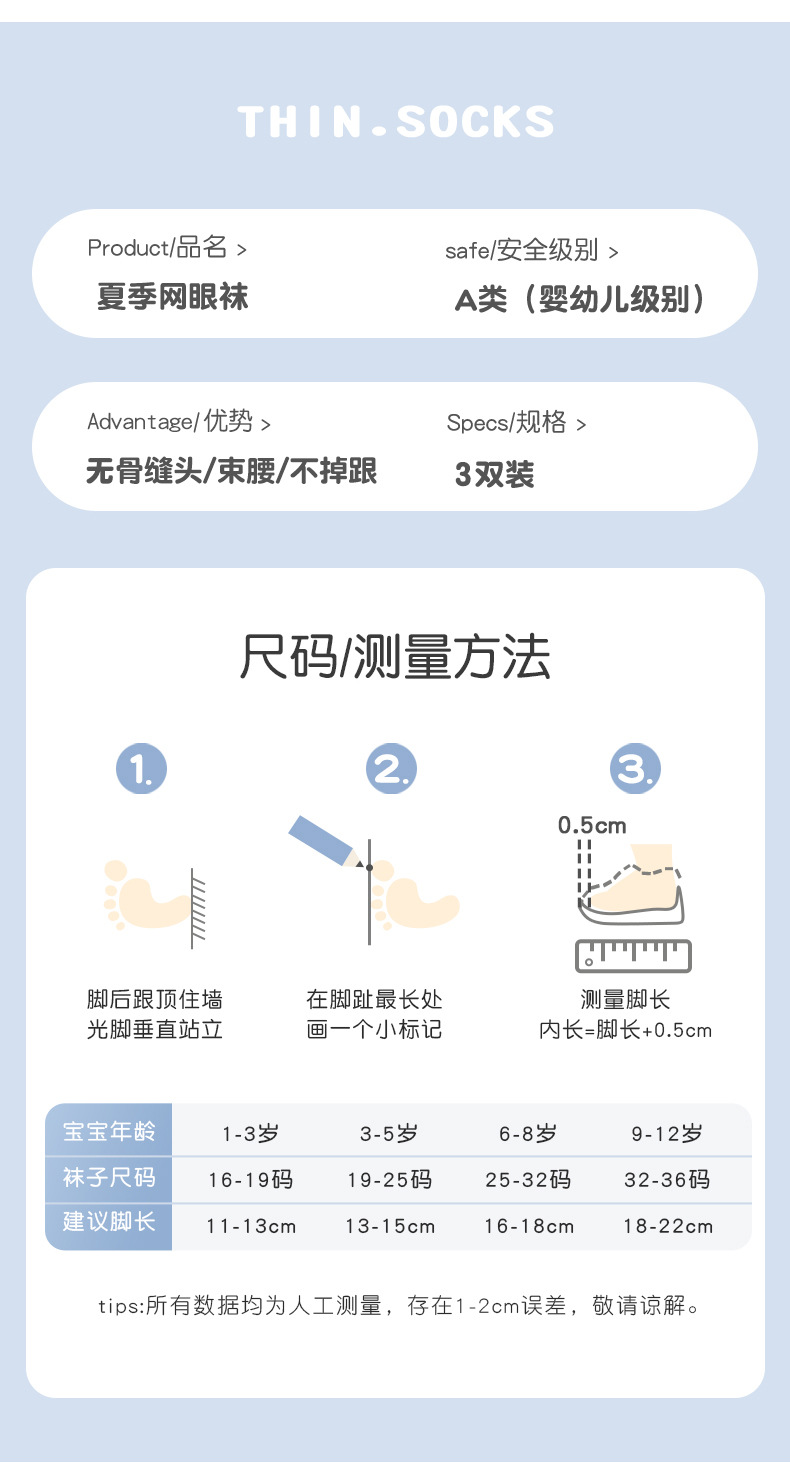 THIN.SOCKS

Product/品名 >
夏季网眼袜

safe/安全级别 >
A类（婴幼儿级别）

Advantage/优势 >
无骨缝头/束腰/不掉跟

Specs/规格 >
3双装

尺码/测量方法

1.
脚后跟顶住墙
光脚垂直站立

2.
在脚趾最长处
画一个小标记

3.
0.5cm
测量脚长
内长=脚长+0.5cm

| 宝宝年龄 | 1-3岁 | 3-5岁 | 6-8岁 | 9-12岁 |
|---|---|---|---|---|
| 袜子尺码 | 16-19码 | 19-25码 | 25-32码 | 32-36码 |
| 建议脚长 | 11-13cm | 13-15cm | 16-18cm | 18-22cm |

tips:所有数据均为人工测量，存在1-2cm误差，敬请谅解。