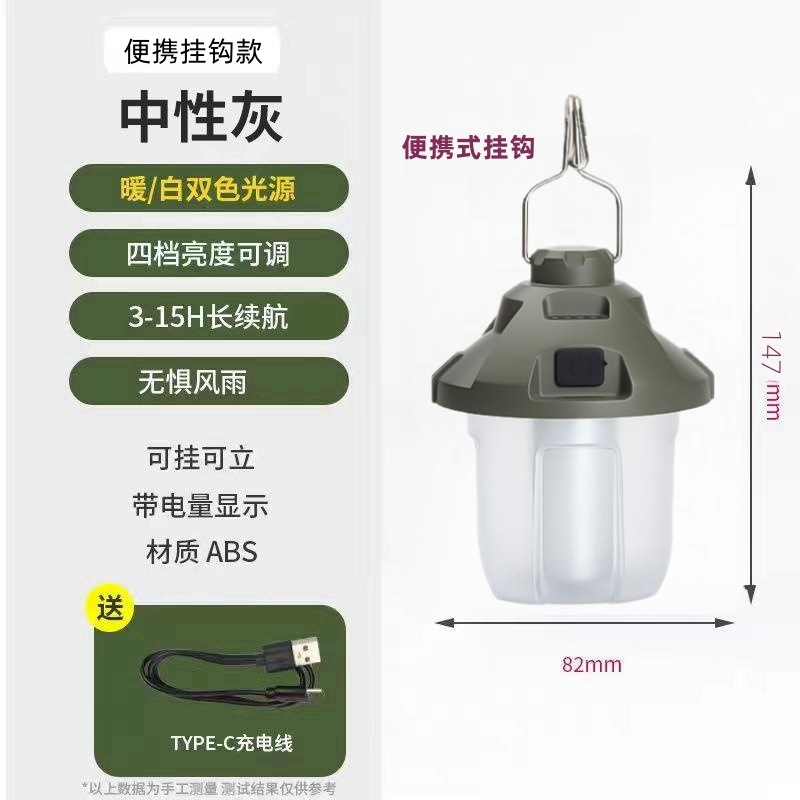 便携挂钩款

中性灰

暖/白双色光源

四档亮度可调

3-15H长续航

无惧风雨

可挂可立

带电量显示

材质 ABS

送

TYPE-C充电线

*以上数据为手工测量 测试结果仅供参考

便携式挂钩

147 mm

82mm