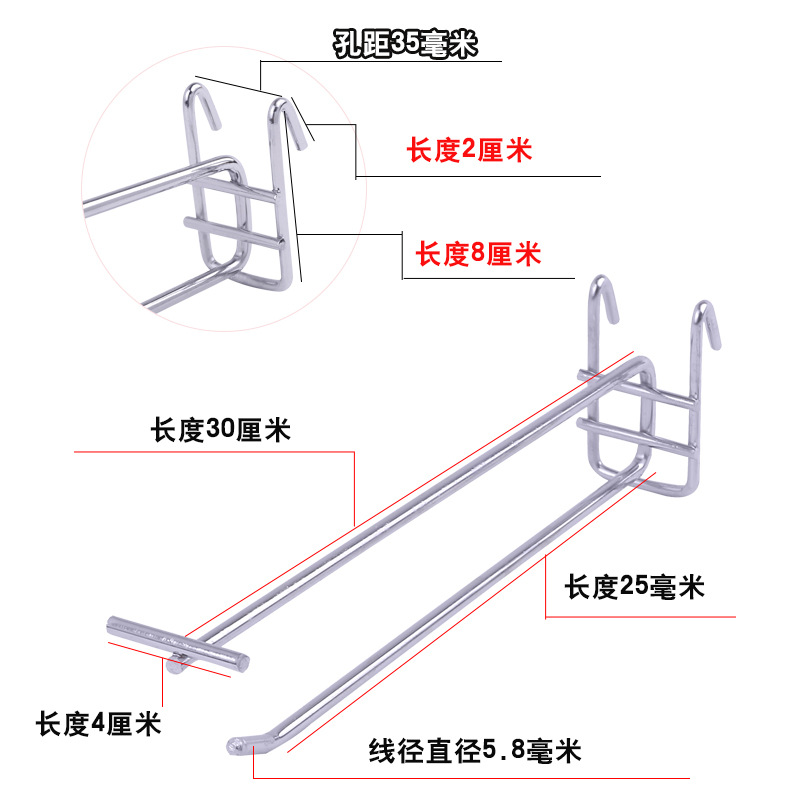 孔距35毫米

长度2厘米

长度8厘米

长度30厘米

长度25毫米

长度4厘米

线径直径5.8毫米