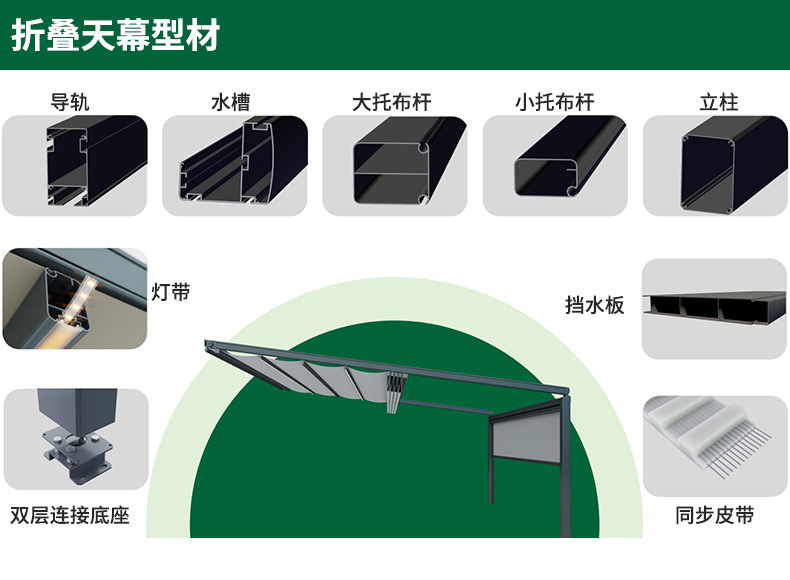 折叠天幕型材

导轨

水槽

大托布杆

小托布杆

立柱

灯带

挡水板

双层连接底座

同步皮带