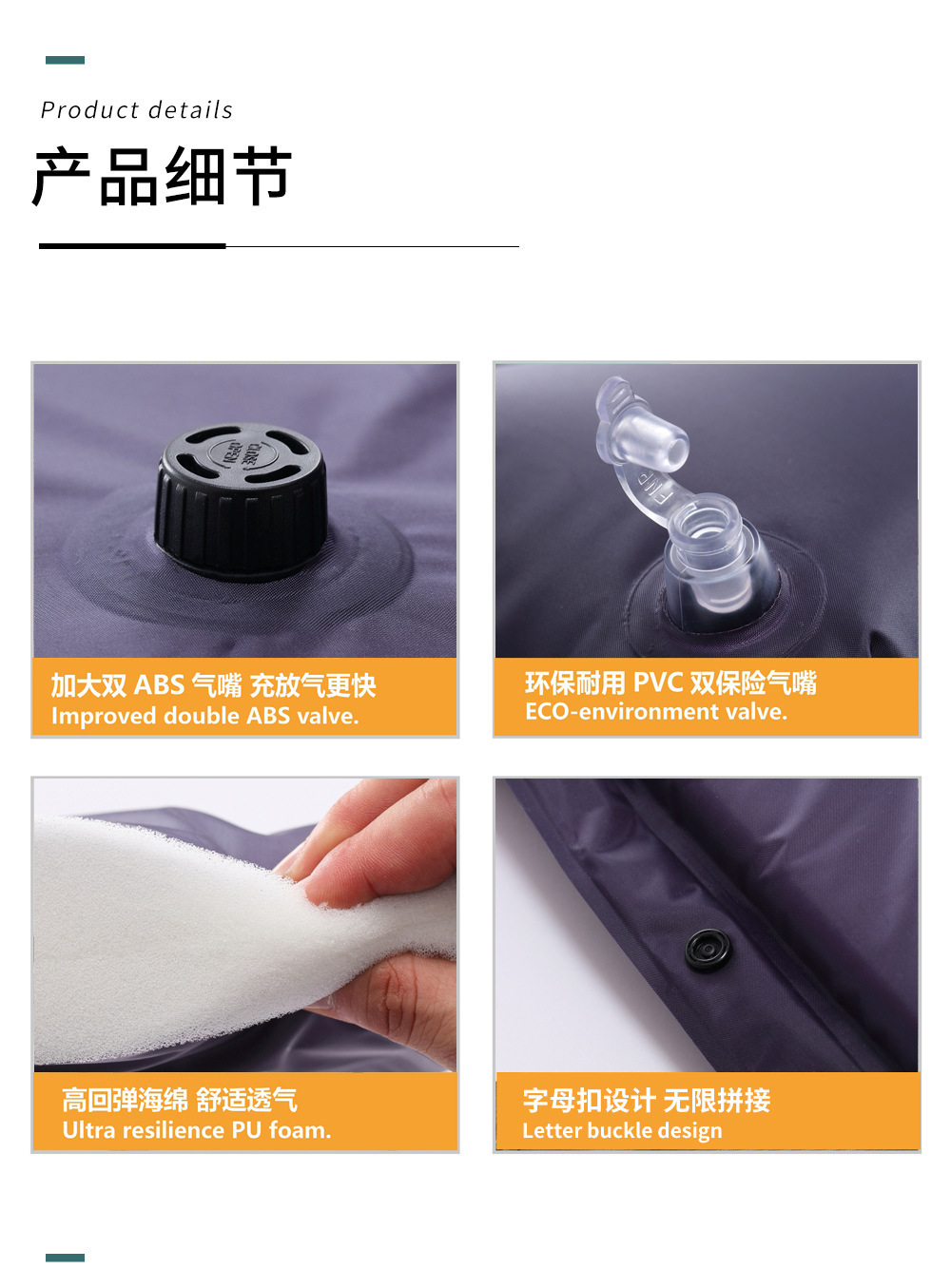 Product details

产品细节

CLOSE OPEN

加大双 ABS 气嘴 充放气更快
Improved double ABS valve.

FLIP

环保耐用 PVC 双保险气嘴
ECO-environment valve.

高回弹海绵 舒适透气
Ultra resilience PU foam.

字母扣设计 无限拼接
Letter buckle design