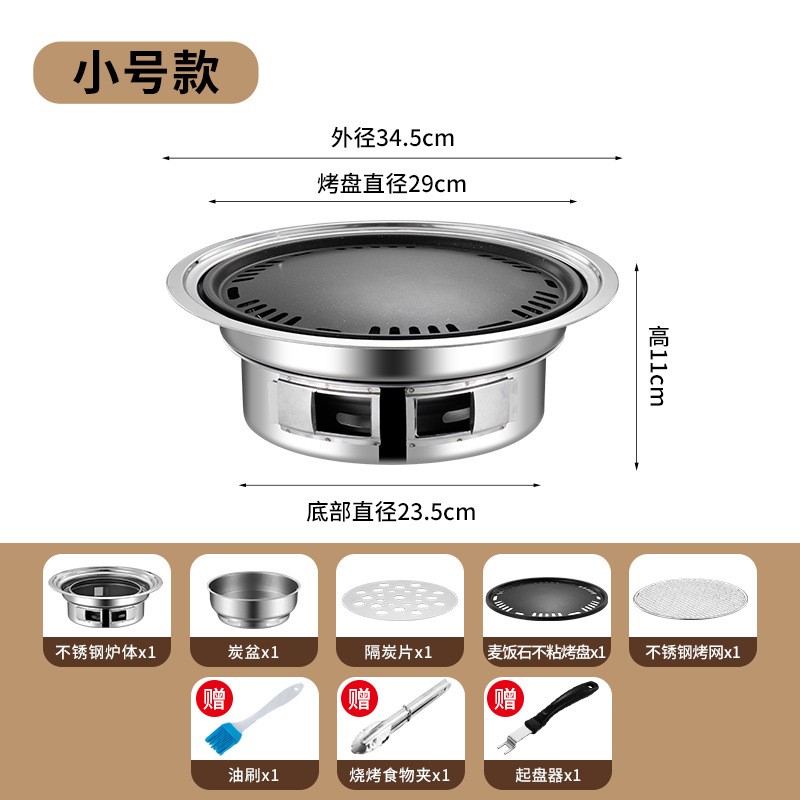 小号款

外径34.5cm

烤盘直径29cm

高11cm

底部直径23.5cm

不锈钢炉体x1

炭盆x1

隔炭片x1

麦饭石不粘烤盘x1

不锈钢烤网x1

赠

油刷x1

赠

烧烤食物夹x1

赠

起盘器x1