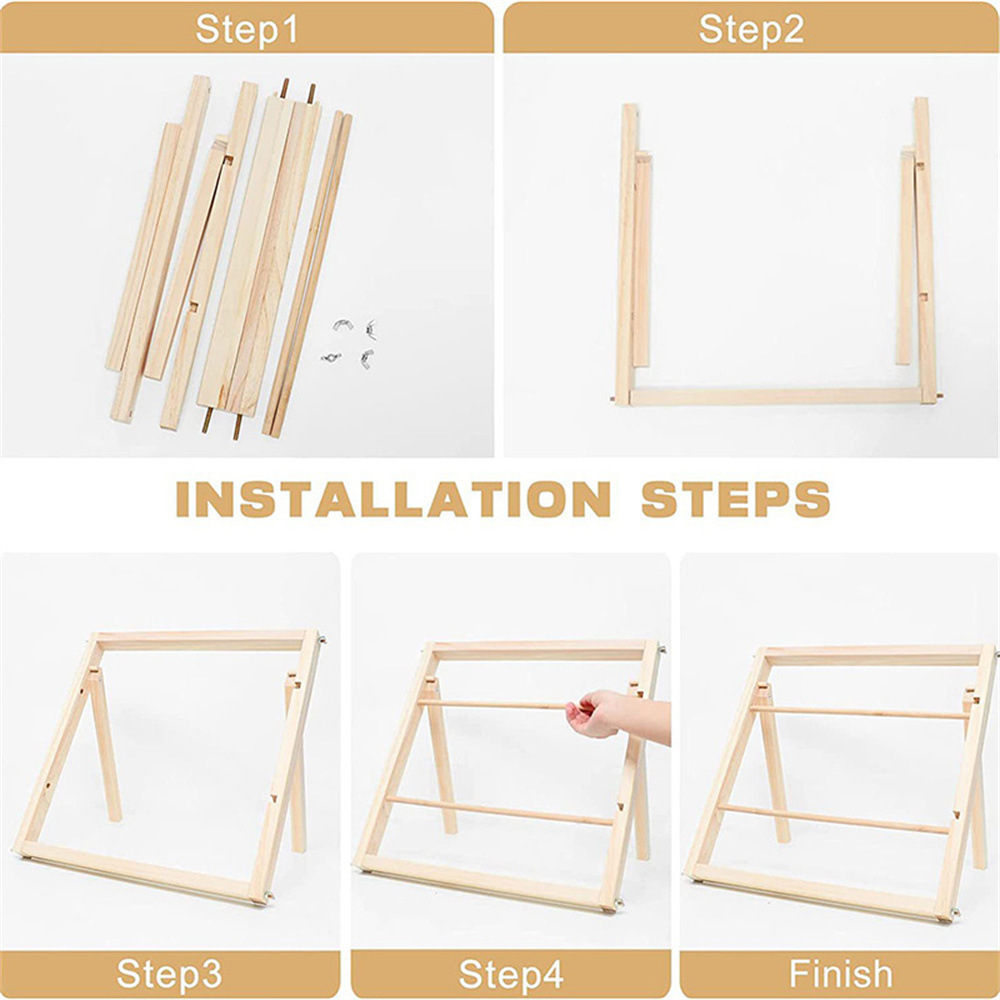 Step1

Step2

INSTALLATION STEPS

Step3

Step4

Finish