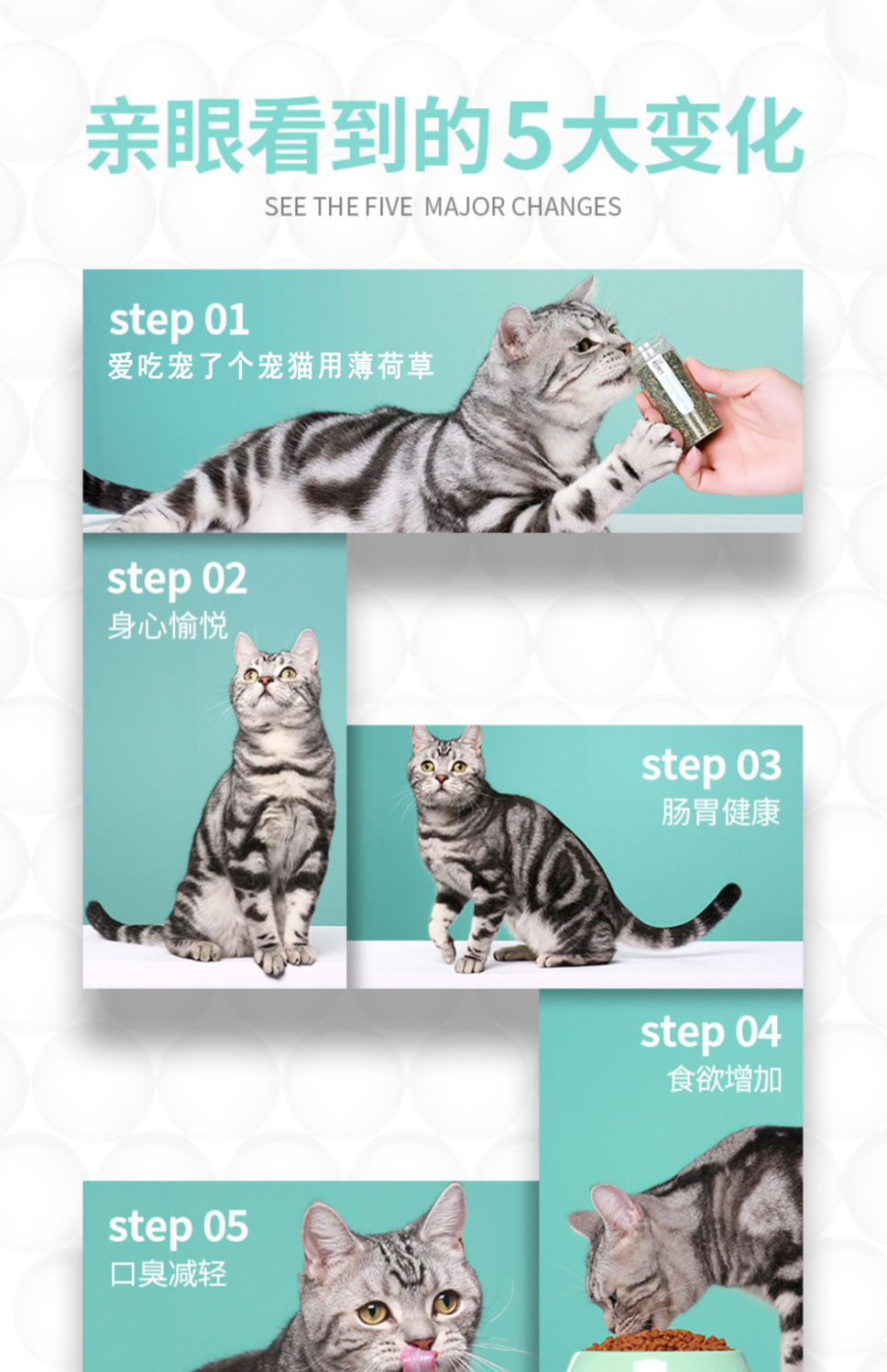 亲眼看到的5大变化

SEE THE FIVE MAJOR CHANGES

step 01
爱吃宠了个宠猫用薄荷草

step 02
身心愉悦

step 03
肠胃健康

step 04
食欲增加

step 05
口臭减轻