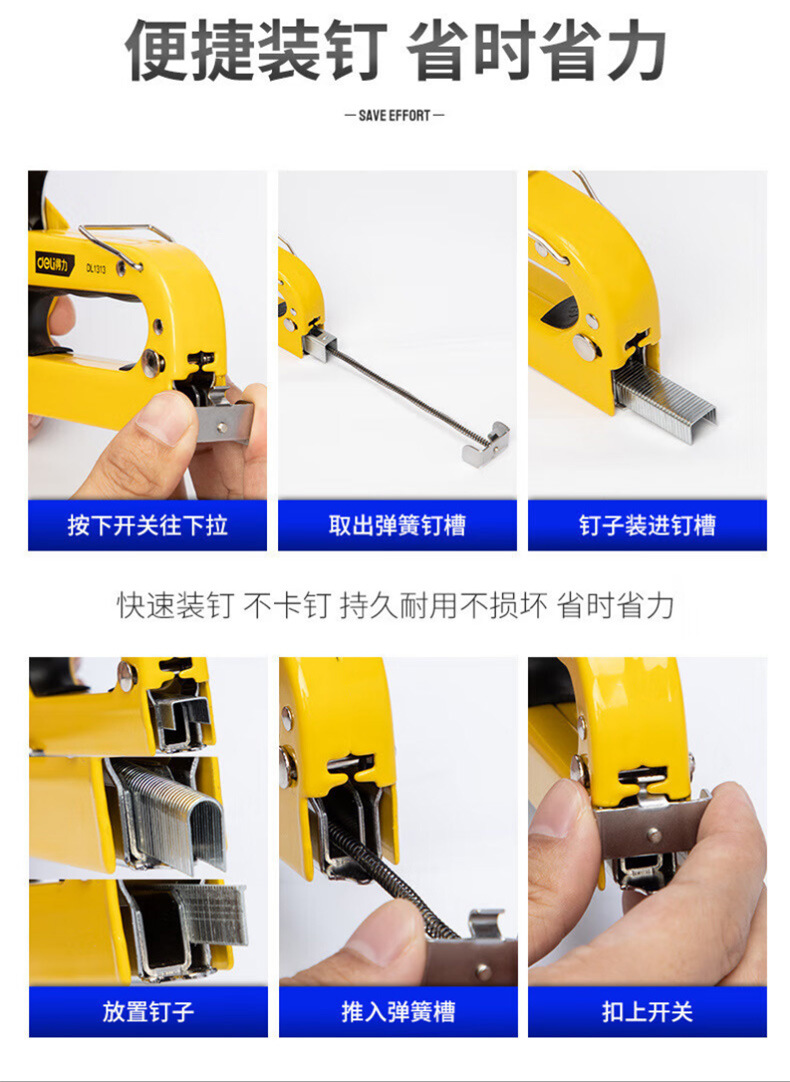 便捷装钉 省时省力

— SAVE EFFORT —

deli得力
DL1313

按下开关往下拉

取出弹簧钉槽

钉子装进钉槽

快速装钉 不卡钉 持久耐用不损坏 省时省力

放置钉子

推入弹簧槽

扣上开关