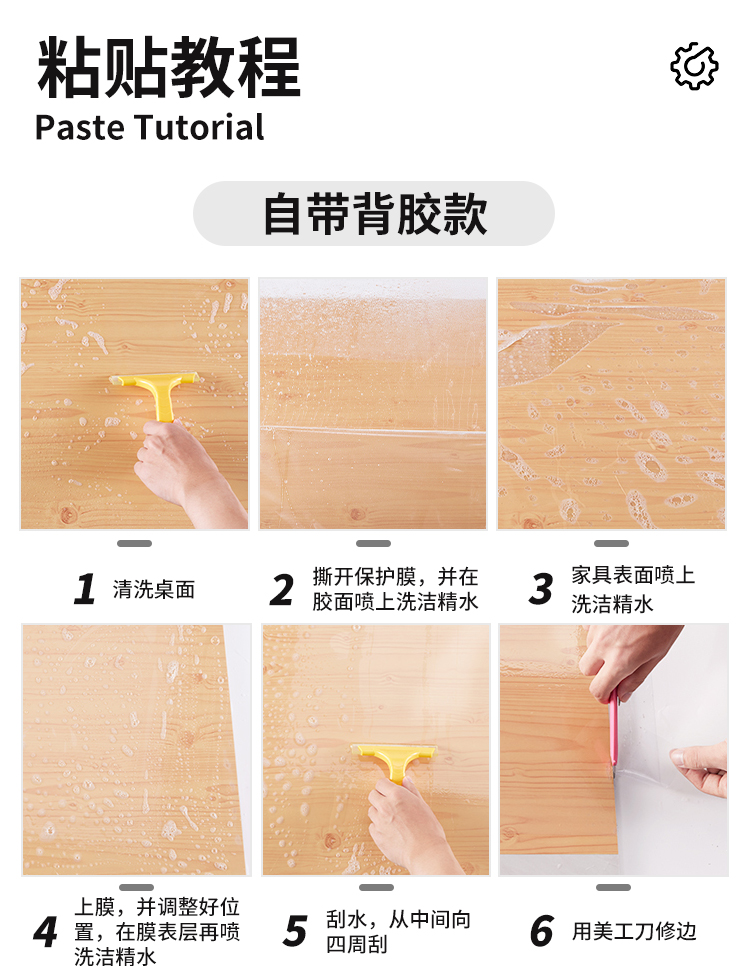 粘贴教程
Paste Tutorial

自带背胶款

1 清洗桌面

2 撕开保护膜，并在胶面喷上洗洁精水

3 家具表面喷上洗洁精水

4 上膜，并调整好位置，在膜表层再喷洗洁精水

5 刮水，从中间向四周刮

6 用美工刀修边