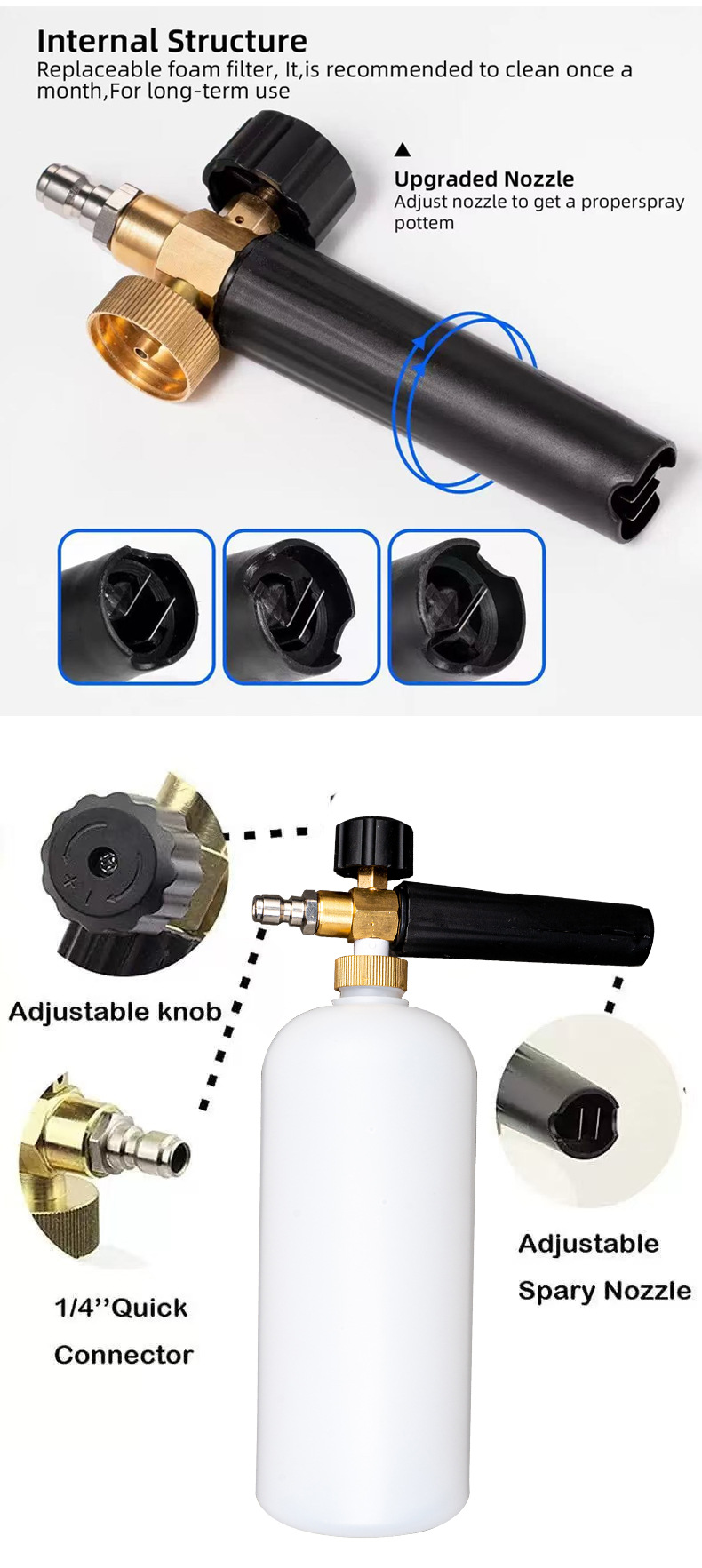 Internal Structure
Replaceable foam filter, It,is recommended to clean once a month,For long-term use

▲
Upgraded Nozzle
Adjust nozzle to get a properspray pottem

Adjustable knob

1/4''Quick Connector

Adjustable Spary Nozzle