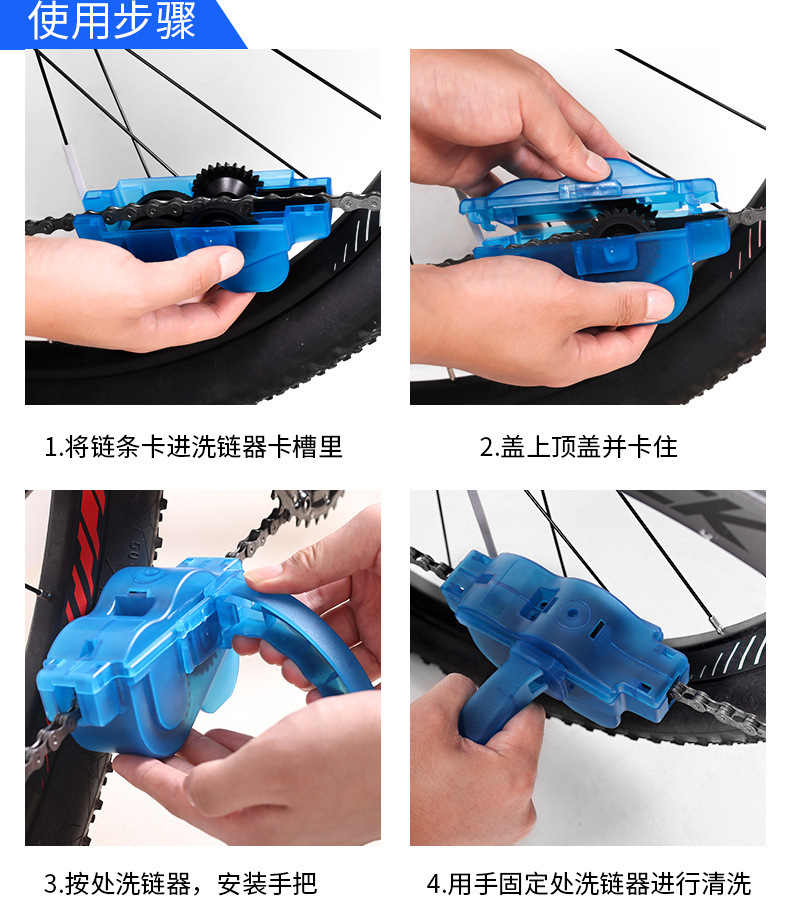 使用步骤

1.将链条卡进洗链器卡槽里

2.盖上顶盖并卡住

3.按处洗链器，安装手把

4.用手固定处洗链器进行清洗