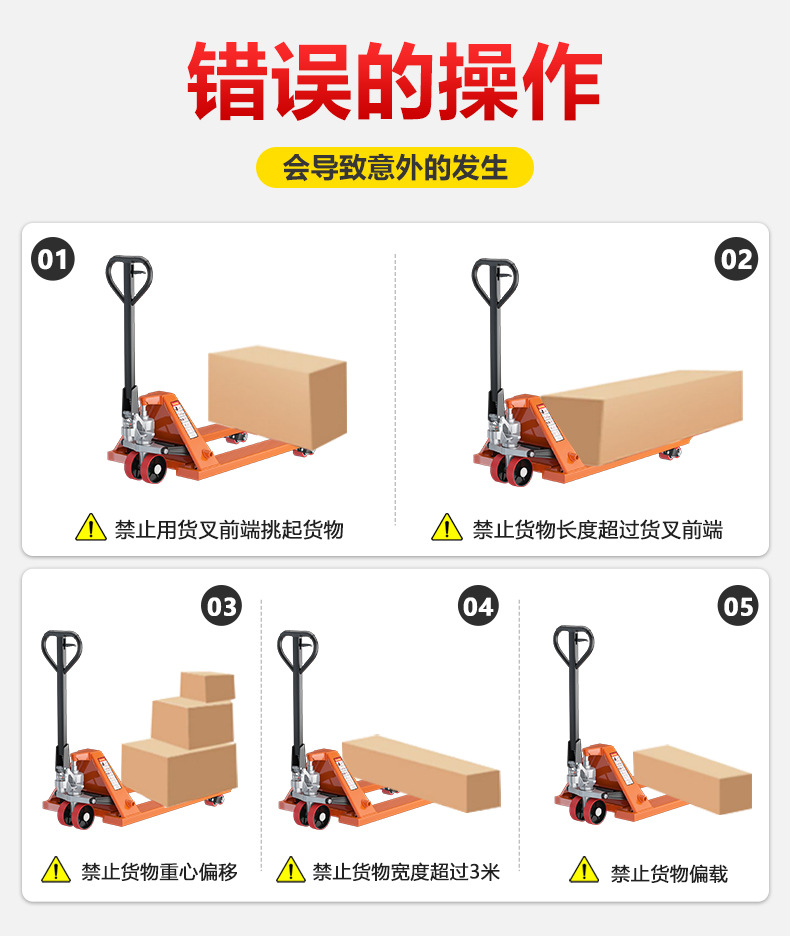 错误的操作

会导致意外的发生

01

禁止用货叉前端挑起货物

02

禁止货物长度超过货叉前端

03

禁止货物重心偏移

04

禁止货物宽度超过3米

05

禁止货物偏载