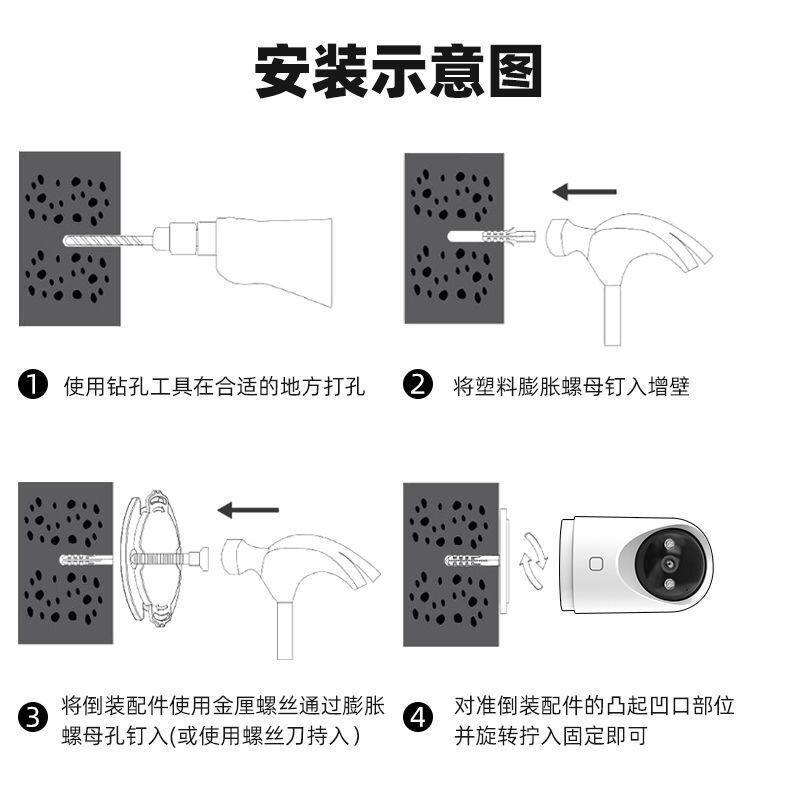 安装示意图

❶ 使用钻孔工具在合适的地方打孔

❷ 将塑料膨胀螺母钉入增壁

❸ 将倒装配件使用金厘螺丝通过膨胀螺母孔钉入(或使用螺丝刀持入）

❹ 对准倒装配件的凸起凹口部位并旋转拧入固定即可