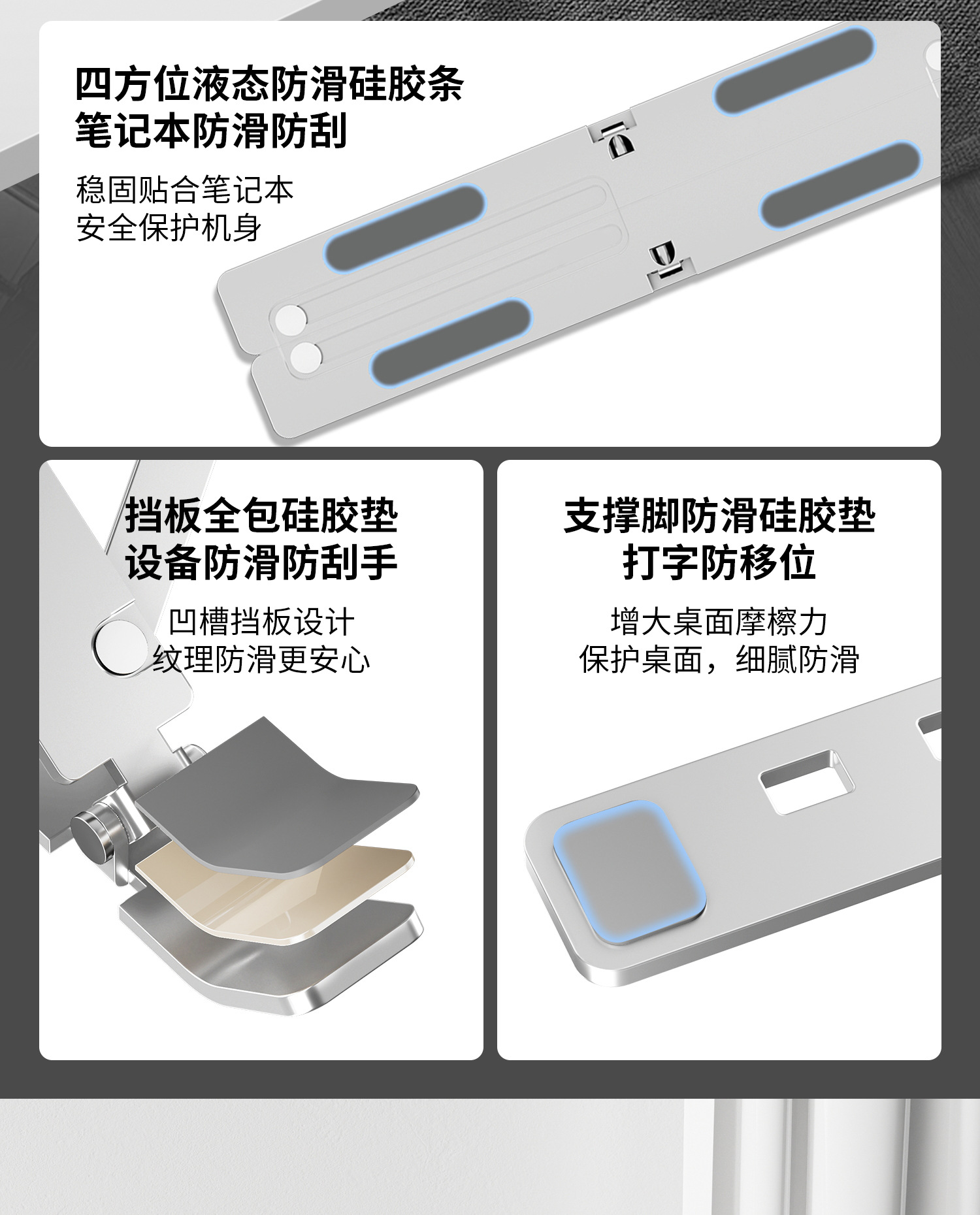 四方位液态防滑硅胶条
笔记本防滑防刮

稳固贴合笔记本
安全保护机身

挡板全包硅胶垫
设备防滑防刮手

凹槽挡板设计
纹理防滑更安心

支撑脚防滑硅胶垫
打字防移位

增大桌面摩檫力
保护桌面，细腻防滑