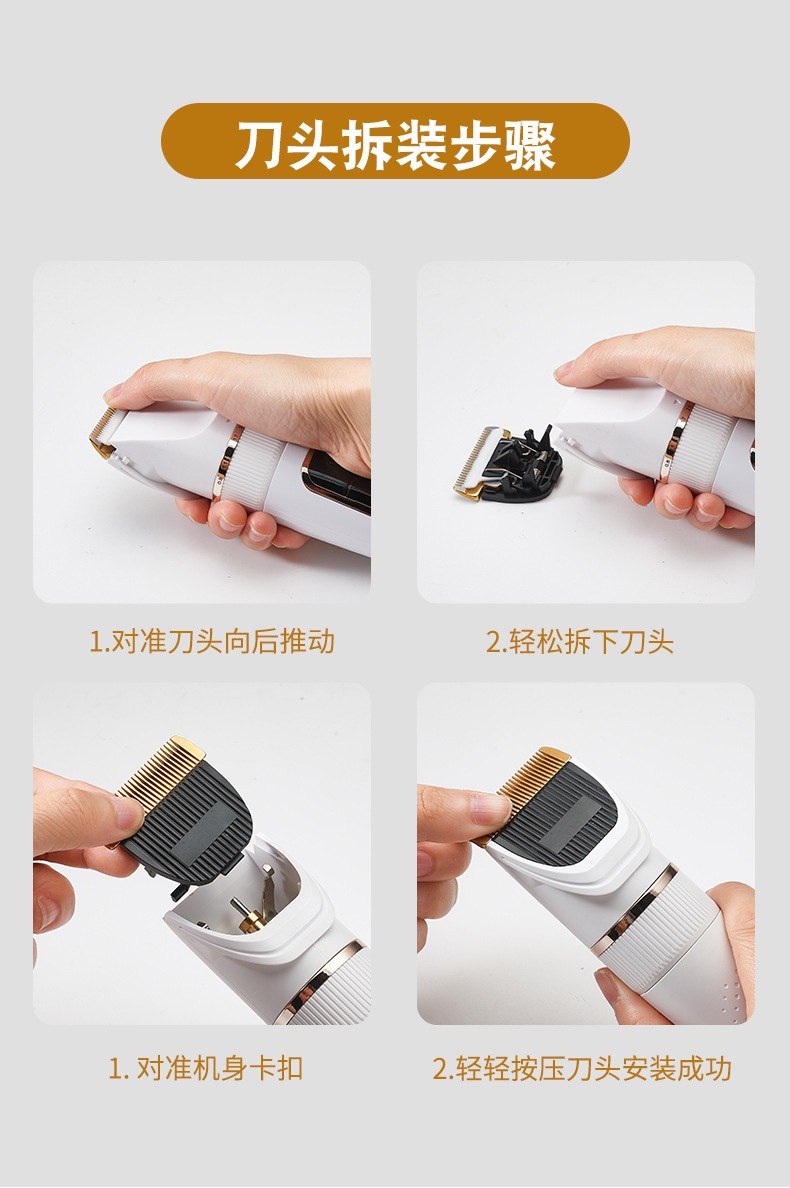 刀头拆装步骤

1.对准刀头向后推动

2.轻松拆下刀头

1. 对准机身卡扣

2.轻轻按压刀头安装成功