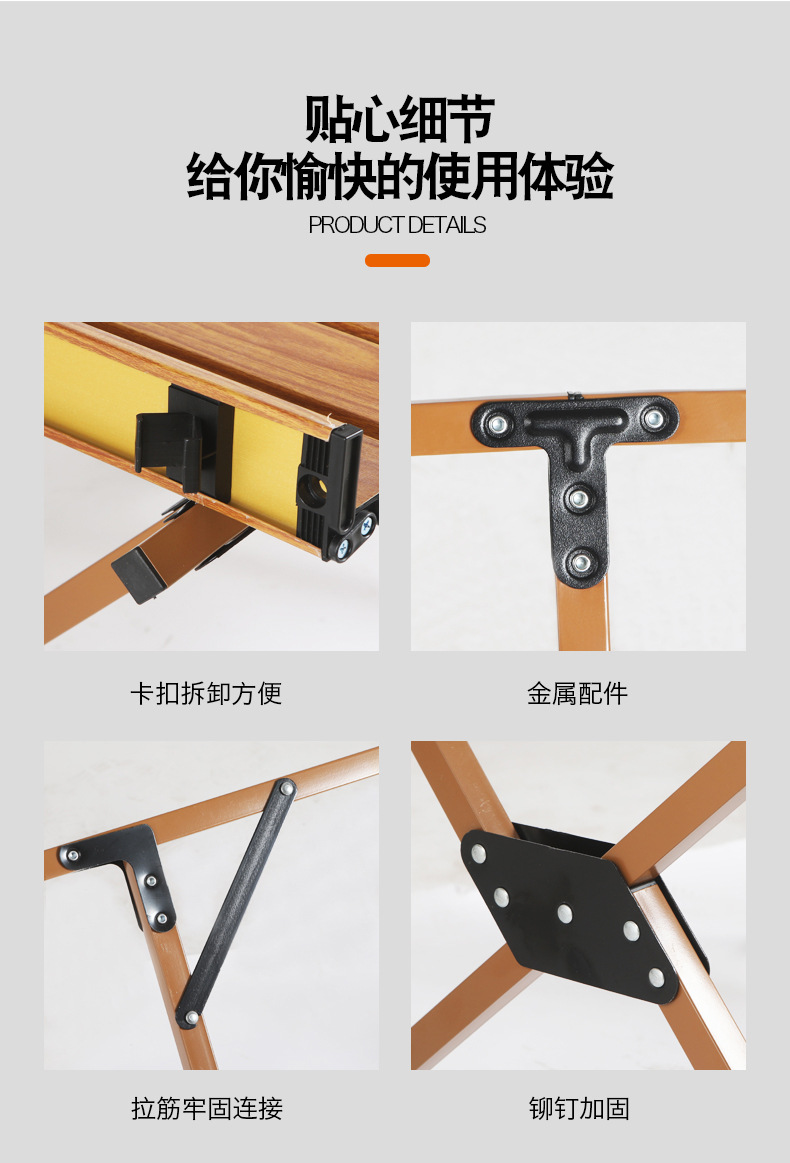 贴心细节
给你愉快的使用体验
PRODUCT DETAILS

卡扣拆卸方便

金属配件

拉筋牢固连接

铆钉加固