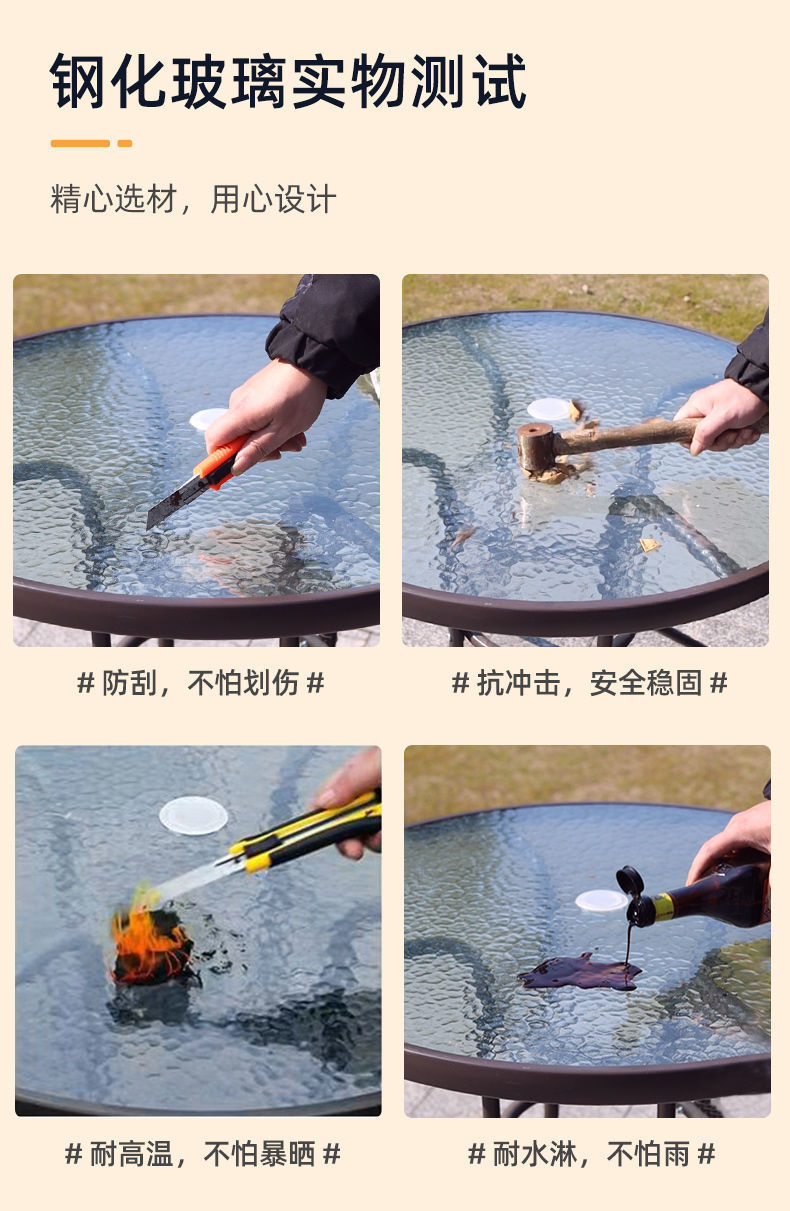 钢化玻璃实物测试

精心选材，用心设计

# 防刮，不怕划伤 #

# 抗冲击，安全稳固 #

# 耐高温，不怕暴晒 #

# 耐水淋，不怕雨 #