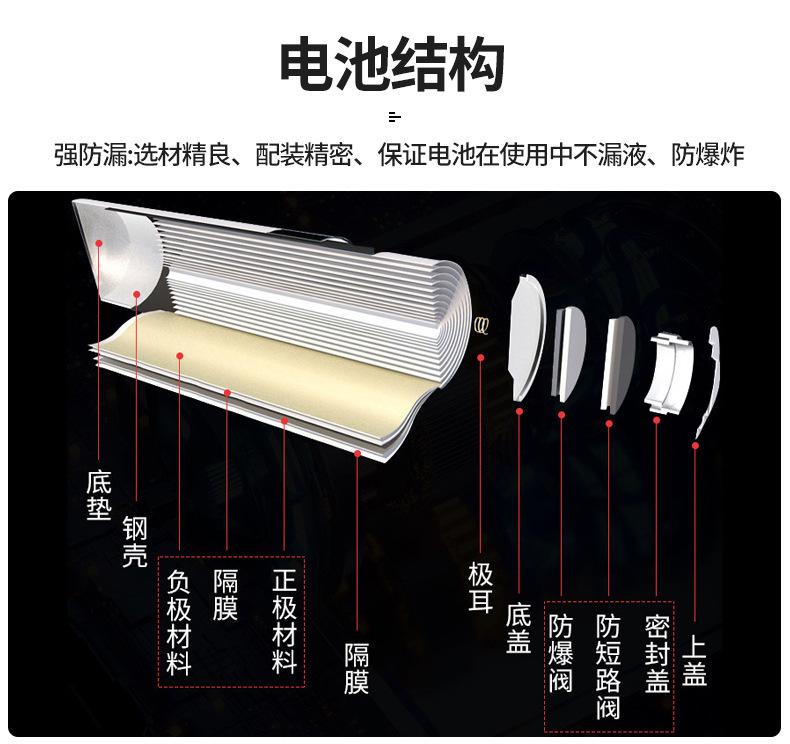 电池结构

强防漏:选材精良、配装精密、保证电池在使用中不漏液、防爆炸

底垫

钢壳

负极材料

隔膜

正极材料

隔膜

极耳

底盖

防爆阀

防短路阀

密封盖

上盖