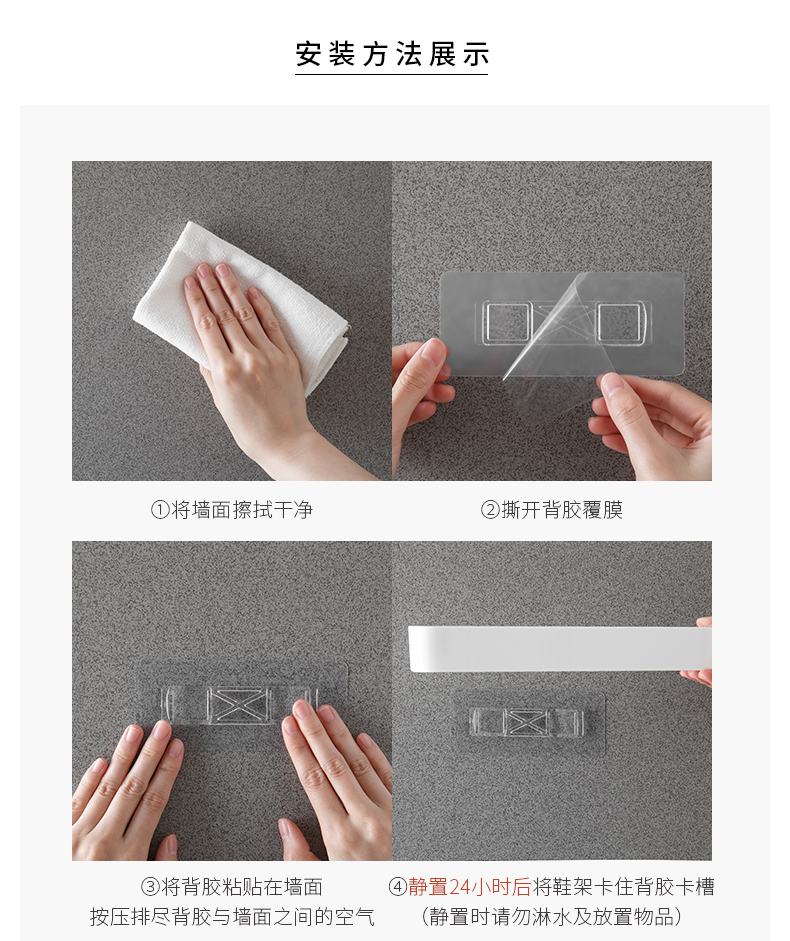 安装方法展示

①将墙面擦拭干净

②撕开背胶覆膜

③将背胶粘贴在墙面
按压排尽背胶与墙面之间的空气

④静置24小时后将鞋架卡住背胶卡槽
（静置时请勿淋水及放置物品）