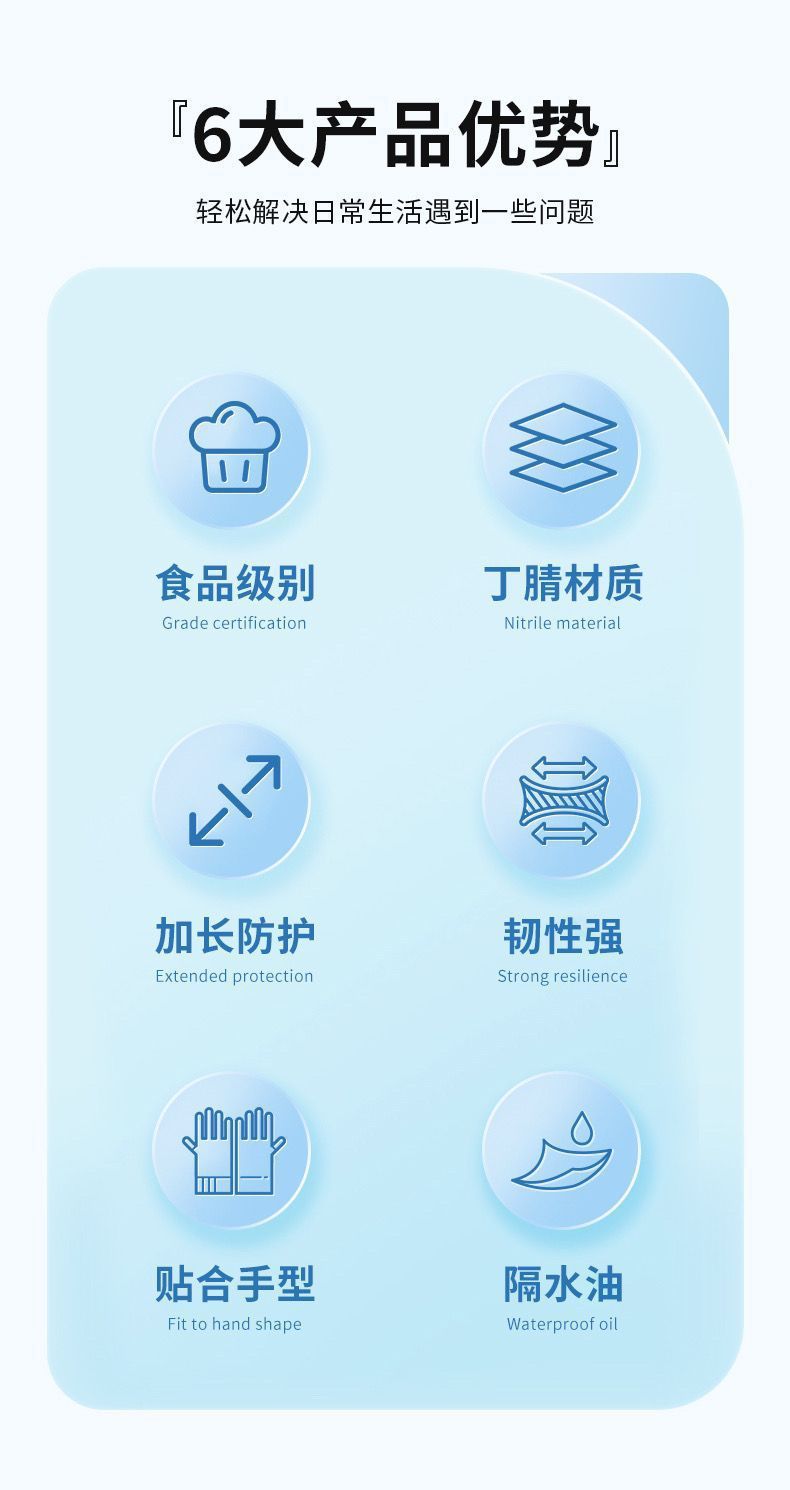 『6大产品优势』

轻松解决日常生活遇到一些问题

食品级别
Grade certification

丁腈材质
Nitrile material

加长防护
Extended protection

韧性强
Strong resilience

贴合手型
Fit to hand shape

隔水油
Waterproof oil